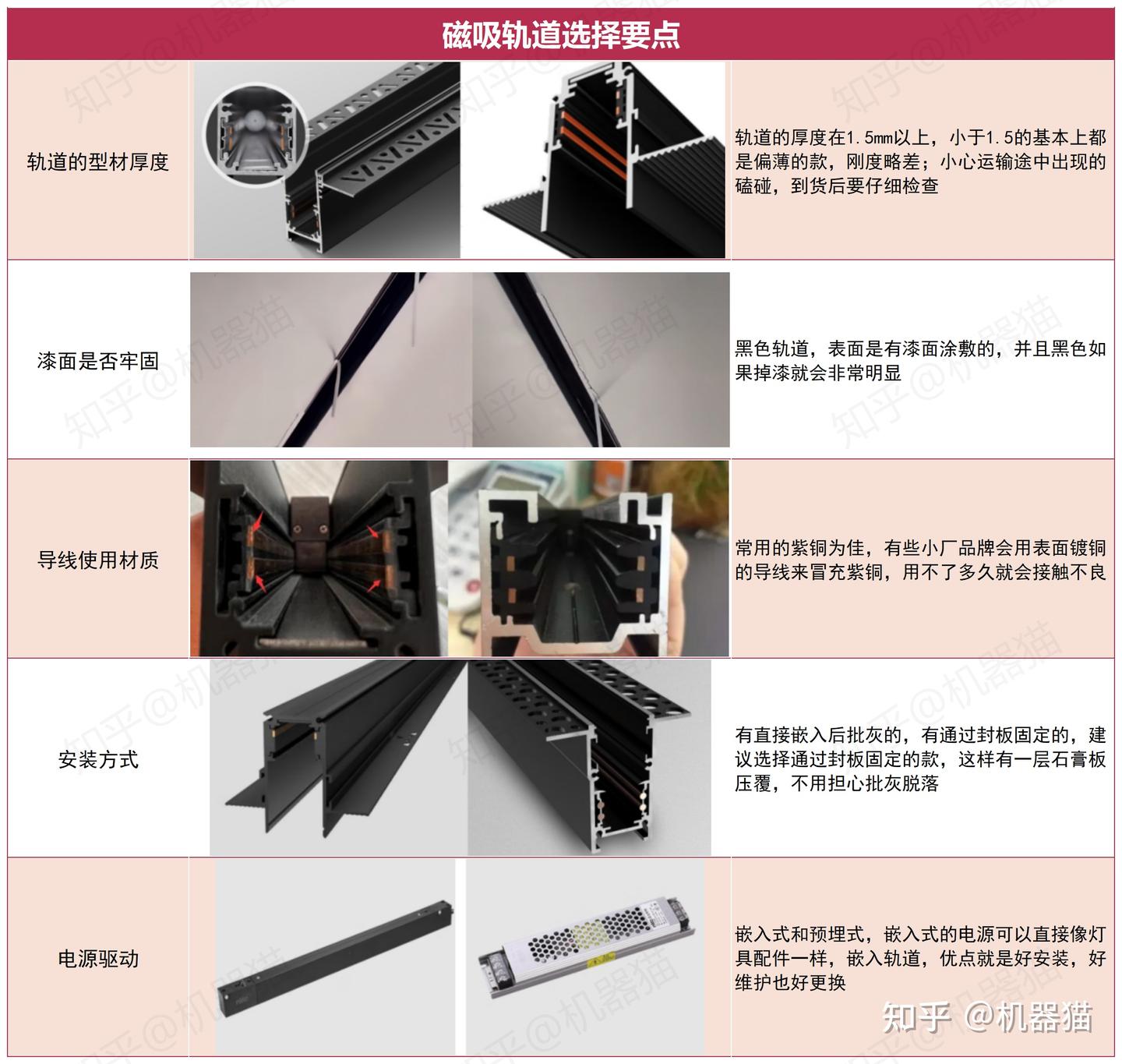 磁吸轨道选择要点

| | | |
|---|---|---|
| 轨道的型材厚度 | | 轨道的厚度在1.5mm以上，小于1.5的基本上都是偏薄的款，刚度略差；小心运输途中出现的磕碰，到货后要仔细检查 |
| 漆面是否牢固 | | 黑色轨道，表面是有漆面涂敷的，并且黑色如果掉漆就会非常明显 |
| 导线使用材质 | | 常用的紫铜为佳，有些小厂品牌会用表面镀铜的导线来冒充紫铜，用不了多久就会接触不良 |
| 安装方式 | | 有直接嵌入后批灰的，有通过封板固定的，建议选择通过封板固定的款，这样有一层石膏板压覆，不用担心批灰脱落 |
| 电源驱动 | | 嵌入式和预埋式，嵌入式的电源可以直接像灯具配件一样，嵌入轨道，优点就是好安装，好维护也好更换 |

知乎 @机器猫