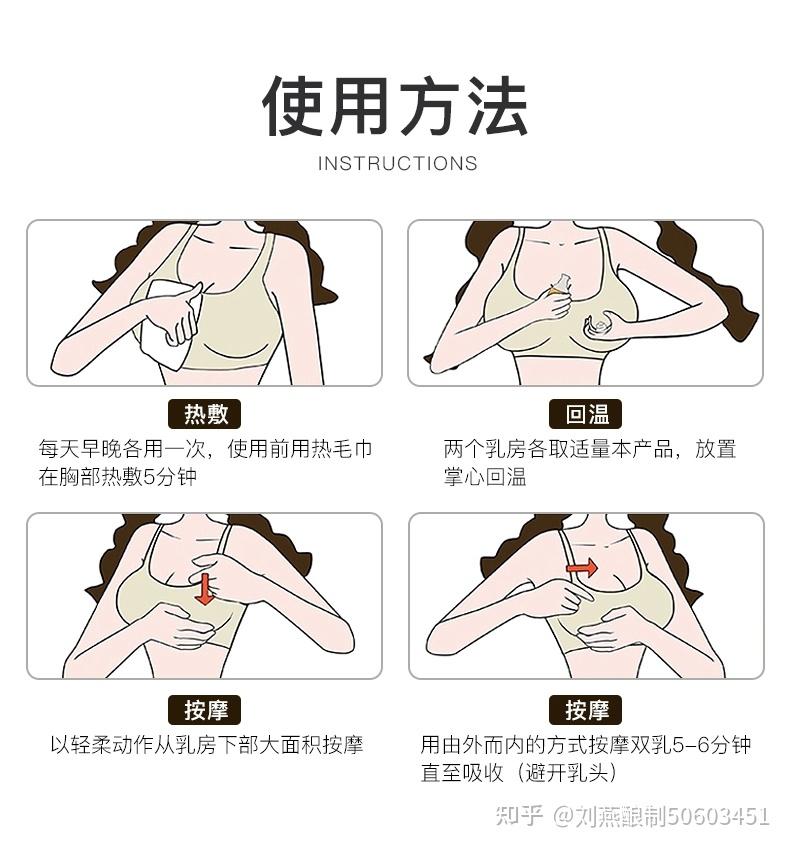 使用方法

INSTRUCTIONS

热敷

每天早晚各用一次，使用前用热毛巾在胸部热敷5分钟

回温

两个乳房各取适量本产品，放置掌心回温

按摩

以轻柔动作从乳房下部大面积按摩

按摩

用由外而内的方式按摩双乳5-6分钟直至吸收（避开乳头）

知乎 @刘燕酿制50603451