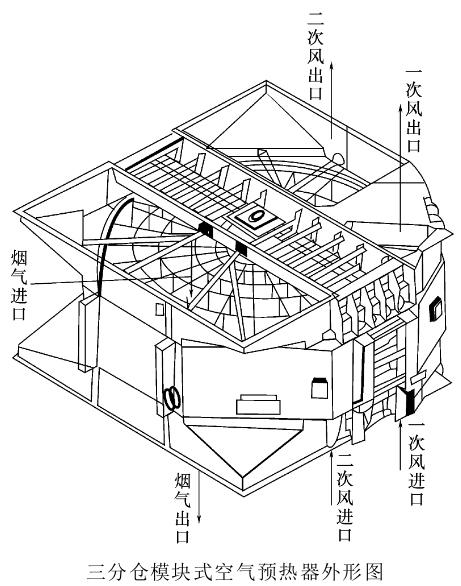 二次风出口

一次风出口

烟气进口

一次风进口

二次风进口

烟气出口

三分仓模块式空气预热器外形图