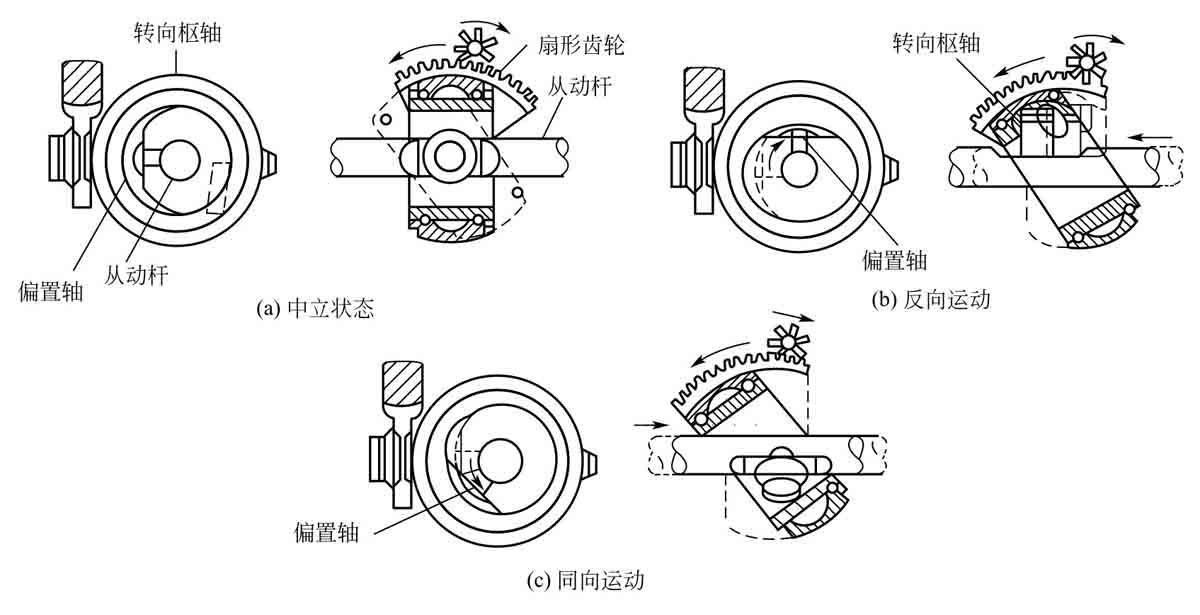 转向枢轴

扇形齿轮

从动杆

偏置轴

从动杆

(a) 中立状态

转向枢轴

偏置轴

(b) 反向运动

偏置轴

(c) 同向运动