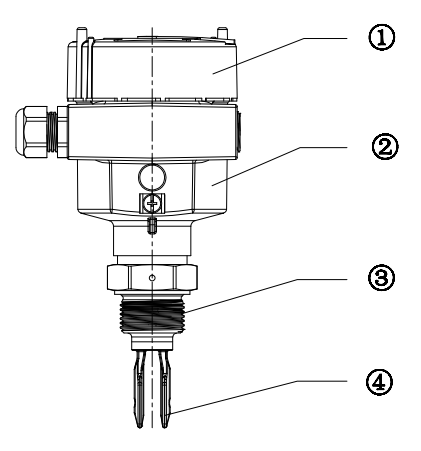 ①
②
③
④