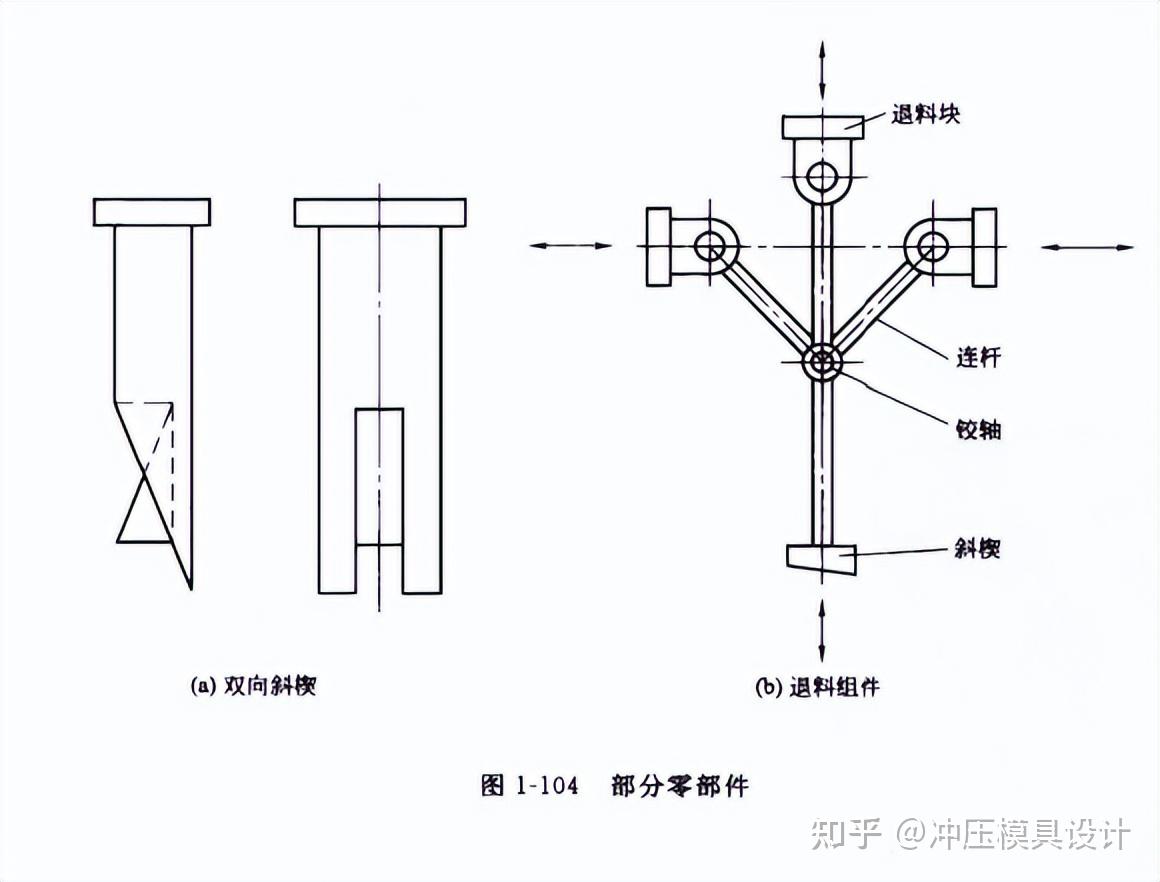 退料块

连杆

铰轴

斜楔

(a) 双向斜楔

(b) 退料组件

图 1-104　部分零部件

知乎 @冲压模具设计