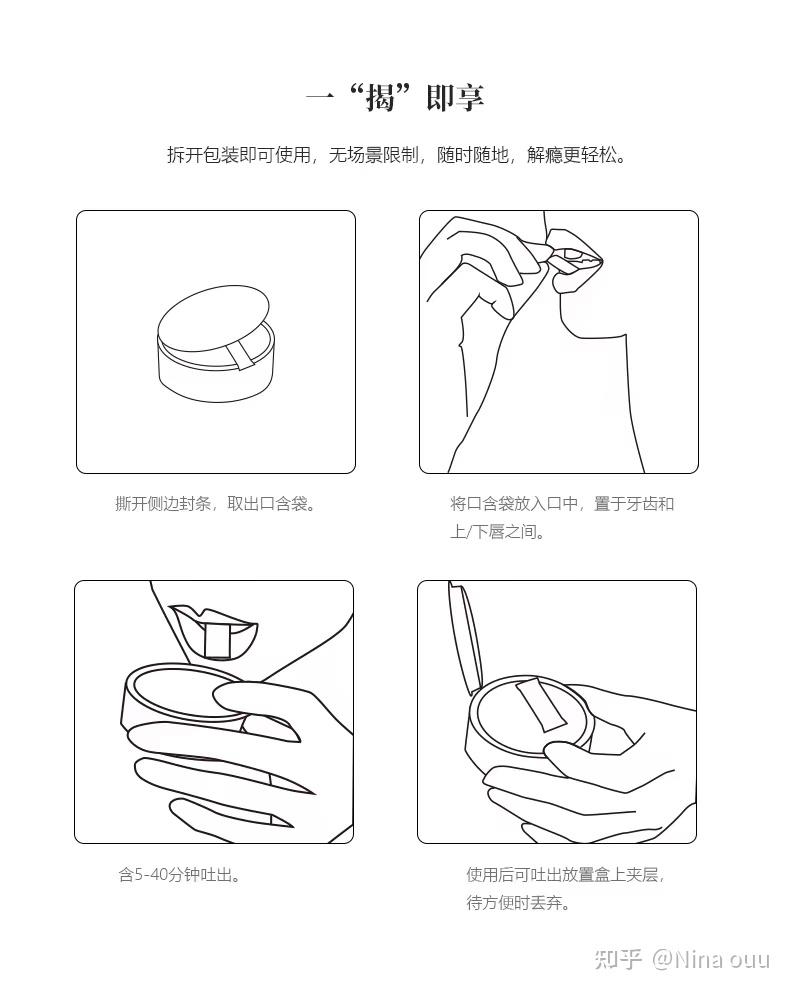 一“揭”即享

拆开包装即可使用，无场景限制，随时随地，解瘾更轻松。

撕开侧边封条，取出口含袋。

将口含袋放入口中，置于牙齿和上/下唇之间。

含5-40分钟吐出。

使用后可吐出放置盒上夹层，待方便时丢弃。

知乎 @Nina ouu