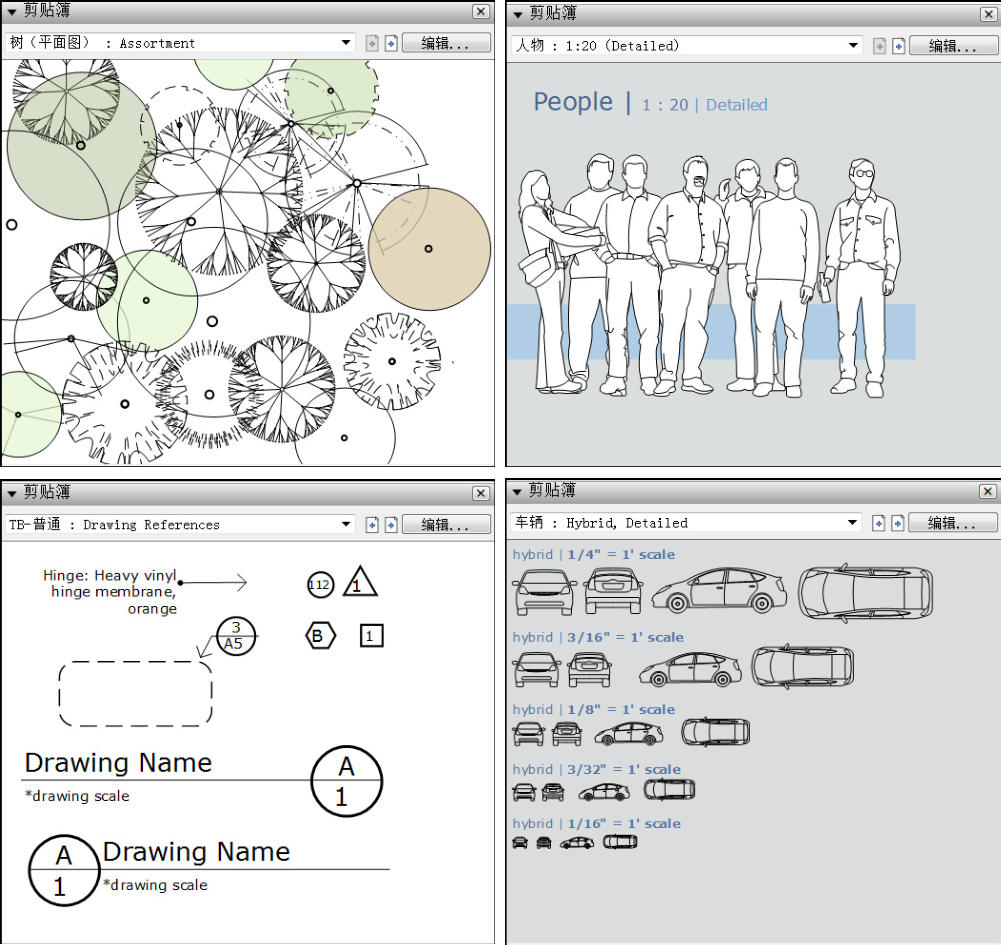 剪贴簿

树（平面图） : Assortment

编辑...

剪贴簿

人物 : 1:20 (Detailed)

编辑...

People | 1 : 20 | Detailed

剪贴簿

TB-普通 : Drawing References

编辑...

Hinge: Heavy vinyl hinge membrane, orange

112

1

3

A5

B

1

Drawing Name

*drawing scale

A

1

A

1

Drawing Name

*drawing scale

剪贴簿

车辆 : Hybrid, Detailed

编辑...

hybrid | 1/4" = 1' scale

hybrid | 3/16" = 1' scale

hybrid | 1/8" = 1' scale

hybrid | 3/32" = 1' scale

hybrid | 1/16" = 1' scale