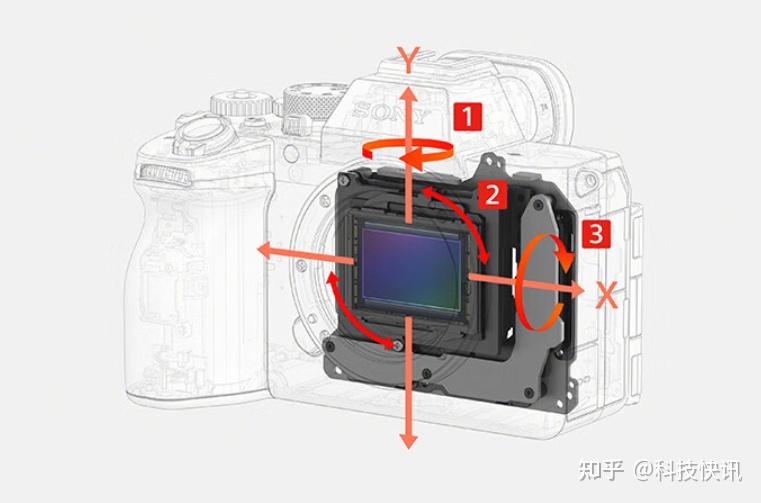 Y
SONY
1
2
3
X
知乎 @科技快讯