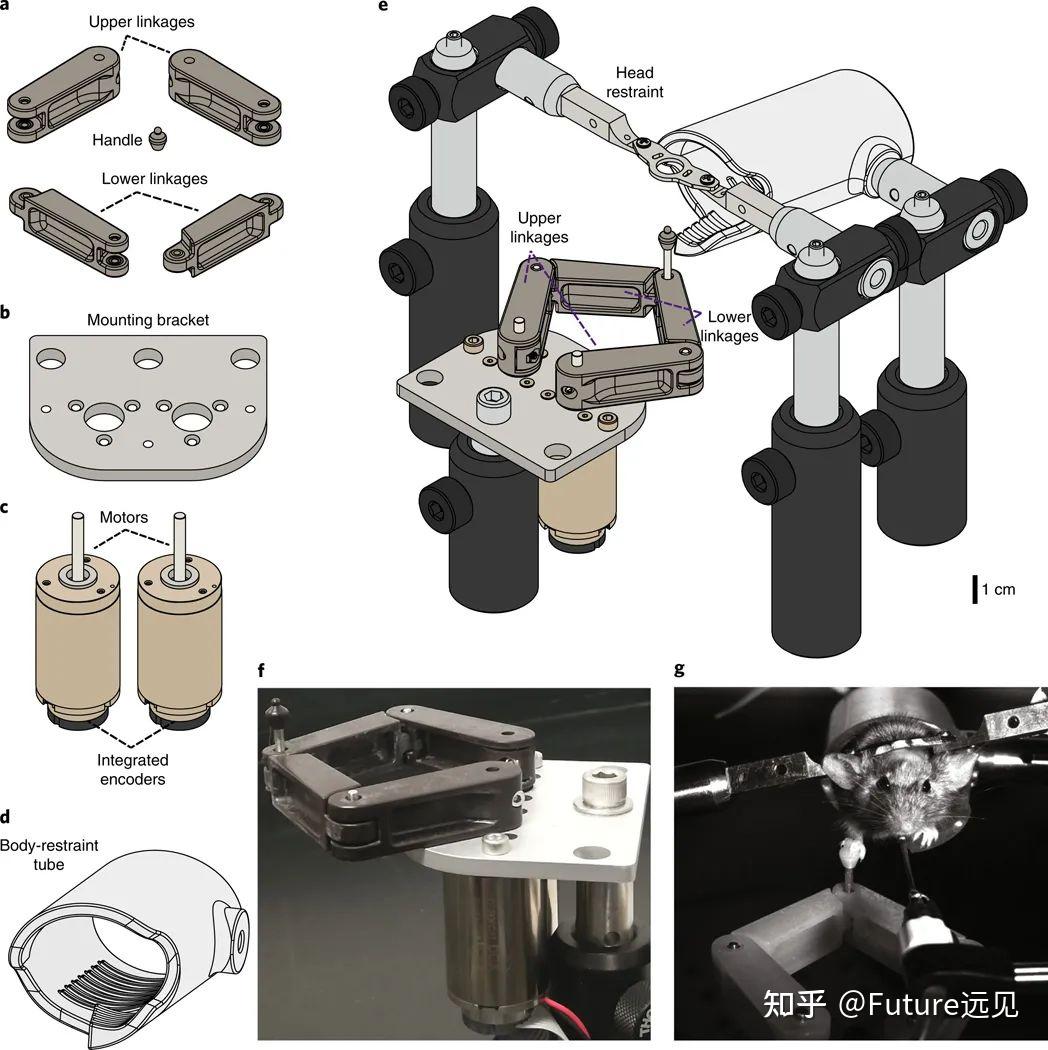 a

Upper linkages

Handle

Lower linkages

b

Mounting bracket

c

Motors

Integrated encoders

d

Body-restraint tube

e

Head restraint

Upper linkages

Lower linkages

1 cm

f

g

知乎 @Future远见