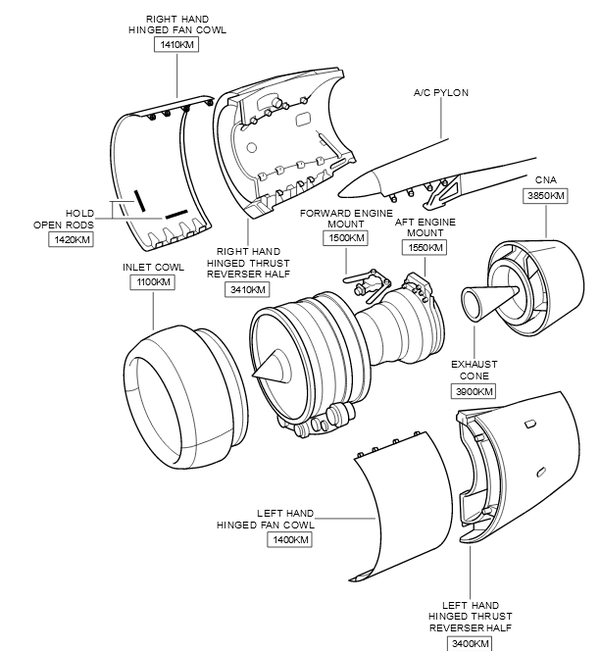 RIGHT HAND HINGED FAN COWL
1410KM

A/C PYLON

CNA
3850KM

HOLD OPEN RODS
1420KM

FORWARD ENGINE MOUNT
1500KM

AFT ENGINE MOUNT
1550KM

RIGHT HAND HINGED THRUST REVERSER HALF
3410KM

INLET COWL
1100KM

EXHAUST CONE
3900KM

LEFT HAND HINGED FAN COWL
1400KM

LEFT HAND HINGED THRUST REVERSER HALF
3400KM