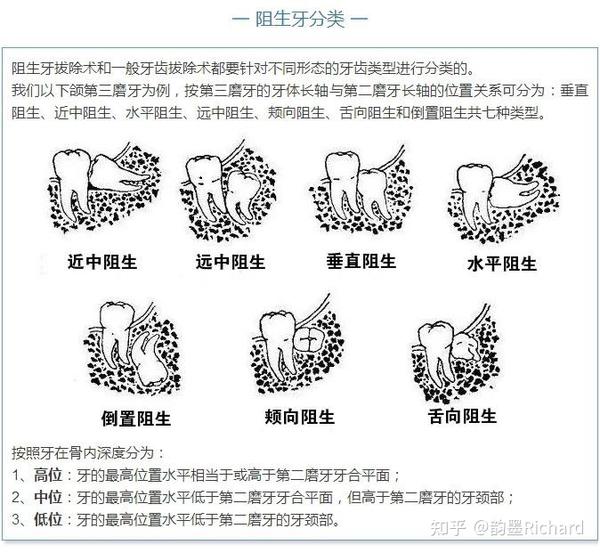 — 阻生牙分类 —

阻生牙拔除术和一般牙齿拔除术都要针对不同形态的牙齿类型进行分类的。
我们以下颌第三磨牙为例，按第三磨牙的牙体长轴与第二磨牙长轴的位置关系可分为：垂直阻生、近中阻生、水平阻生、远中阻生、颊向阻生、舌向阻生和倒置阻生共七种类型。

近中阻生

远中阻生

垂直阻生

水平阻生

倒置阻生

颊向阻生

舌向阻生

按照牙在骨内深度分为：
1、高位：牙的最高位置水平相当于或高于第二磨牙牙合平面；
2、中位：牙的最高位置水平低于第二磨牙牙合平面，但高于第二磨牙的牙颈部；
3、低位：牙的最高位置水平低于第二磨牙的牙颈部。

知乎 @韵墨Richard