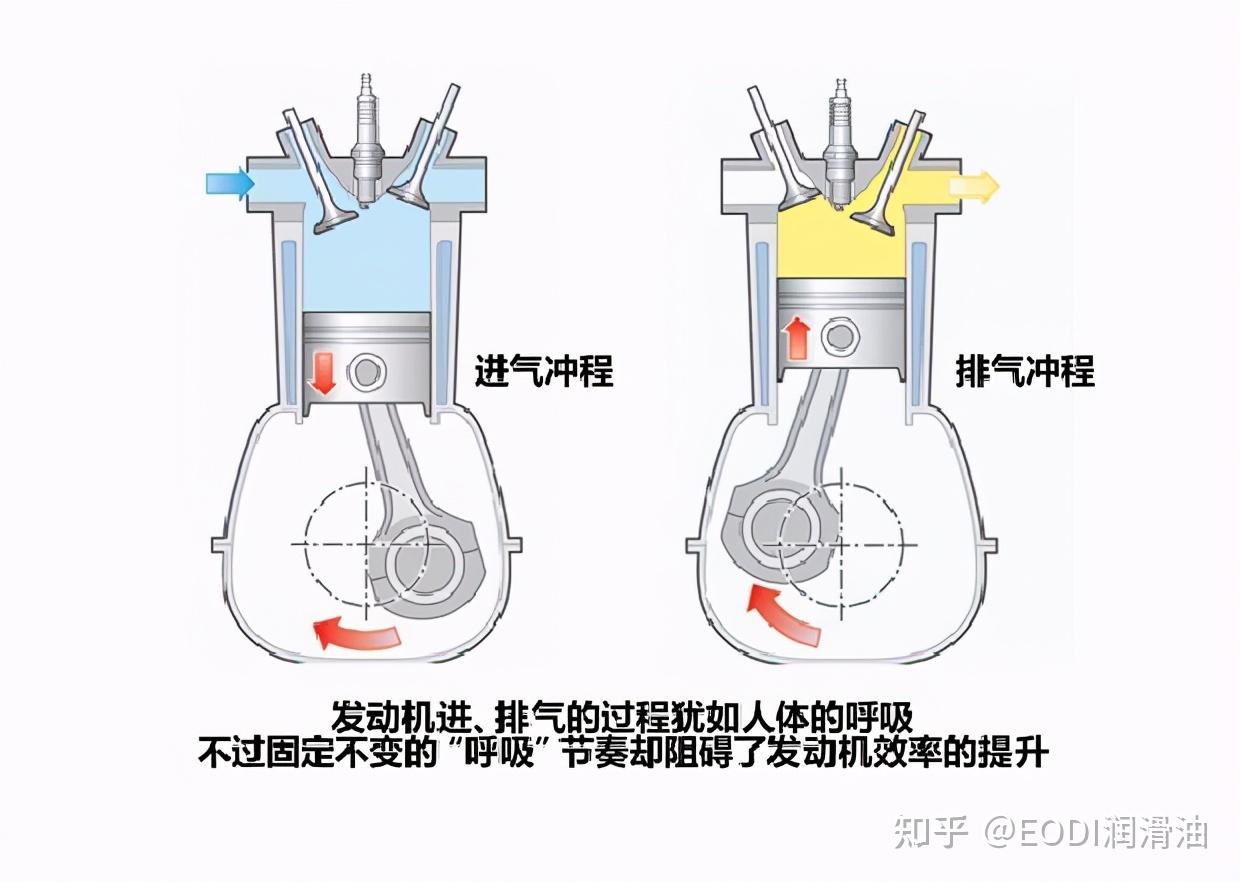 进气冲程

排气冲程

发动机进、排气的过程犹如人体的呼吸
不过固定不变的“呼吸”节奏却阻碍了发动机效率的提升

知乎 @EODI润滑油