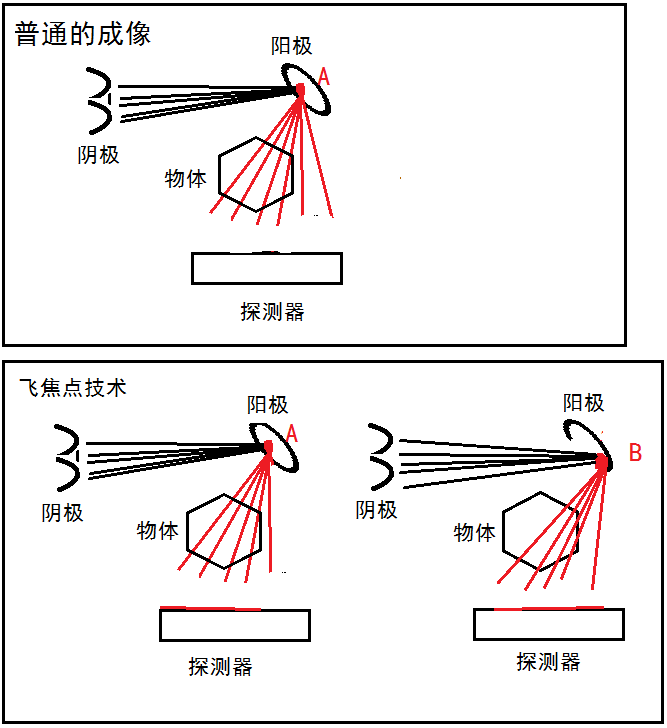 普通的成像

阳极

A

阴极

物体

探测器

飞焦点技术

阳极

A

阴极

物体

探测器

阳极

B

阴极

物体

探测器