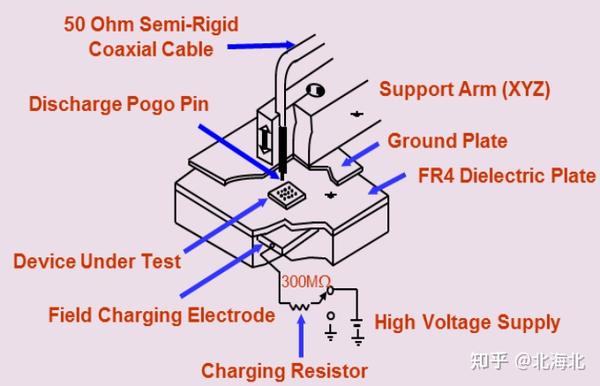 50 Ohm Semi-Rigid Coaxial Cable

Support Arm (XYZ)

Discharge Pogo Pin

Ground Plate

FR4 Dielectric Plate

Device Under Test

300MΩ

Field Charging Electrode

High Voltage Supply

Charging Resistor

知乎 @北海北