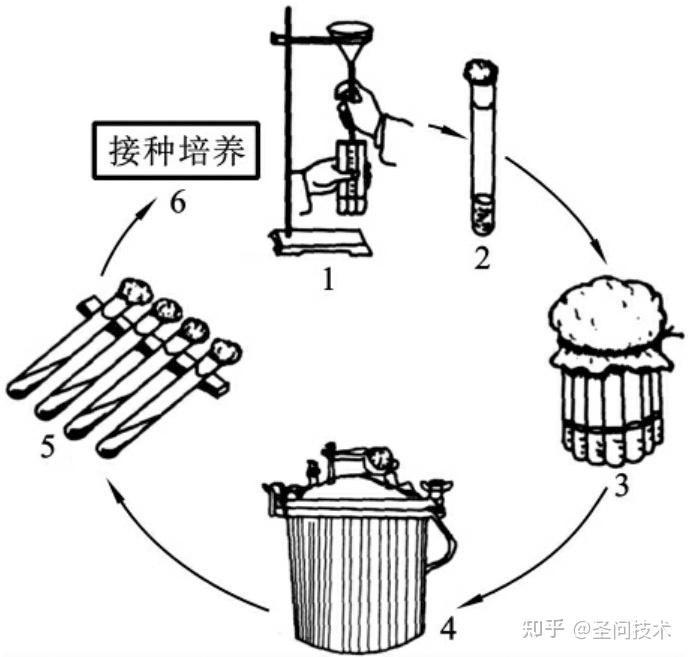 接种培养

6

1

2

3

4

5

知乎 @圣问技术