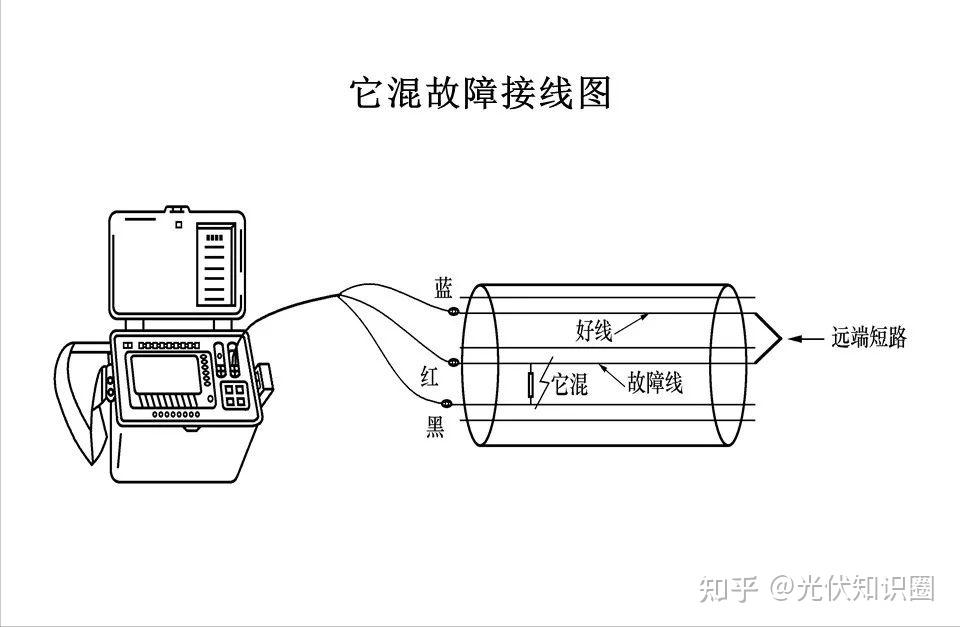 它混故障接线图

蓝

红

黑

好线

它混

故障线

远端短路

知乎 @光伏知识圈