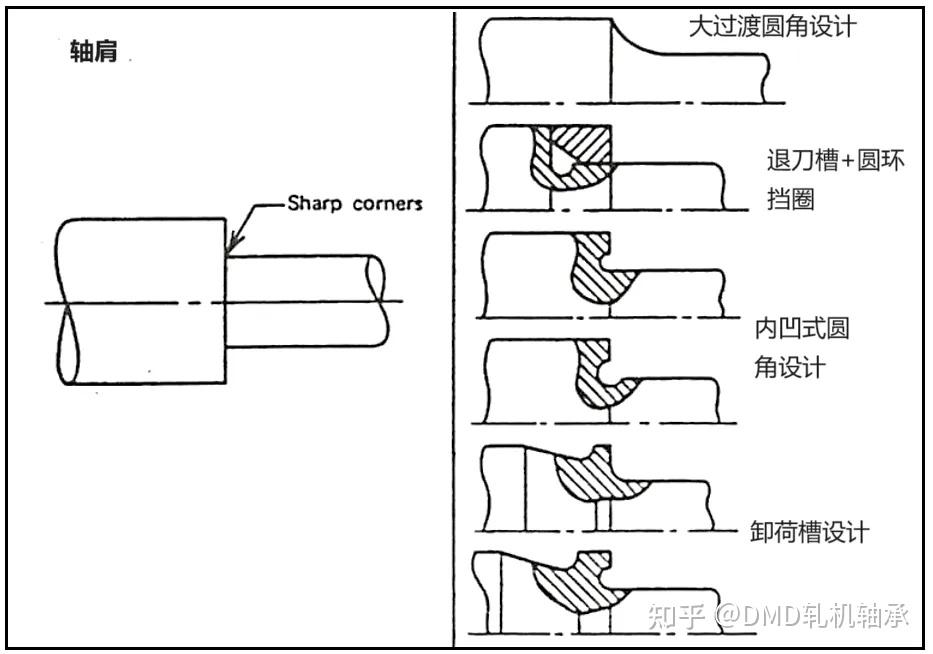 轴肩

Sharp corners

大过渡圆角设计

退刀槽+圆环挡圈

内凹式圆角设计

卸荷槽设计

知乎 @DMD轧机轴承