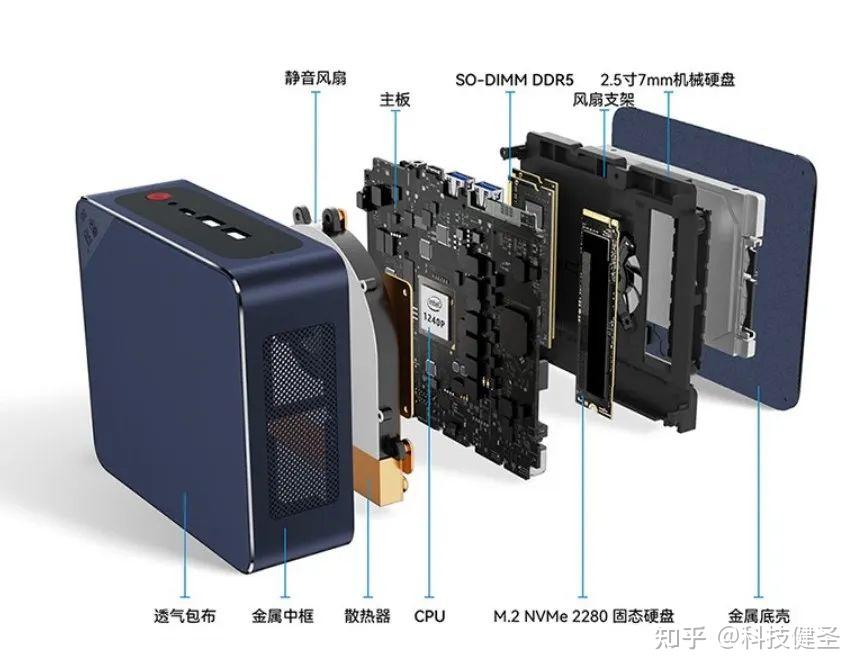 静音风扇

主板

SO-DIMM DDR5

2.5寸7mm机械硬盘

风扇支架

intel
1240P

透气包布

金属中框

散热器

CPU

M.2 NVMe 2280 固态硬盘

金属底壳

知乎 @科技健圣