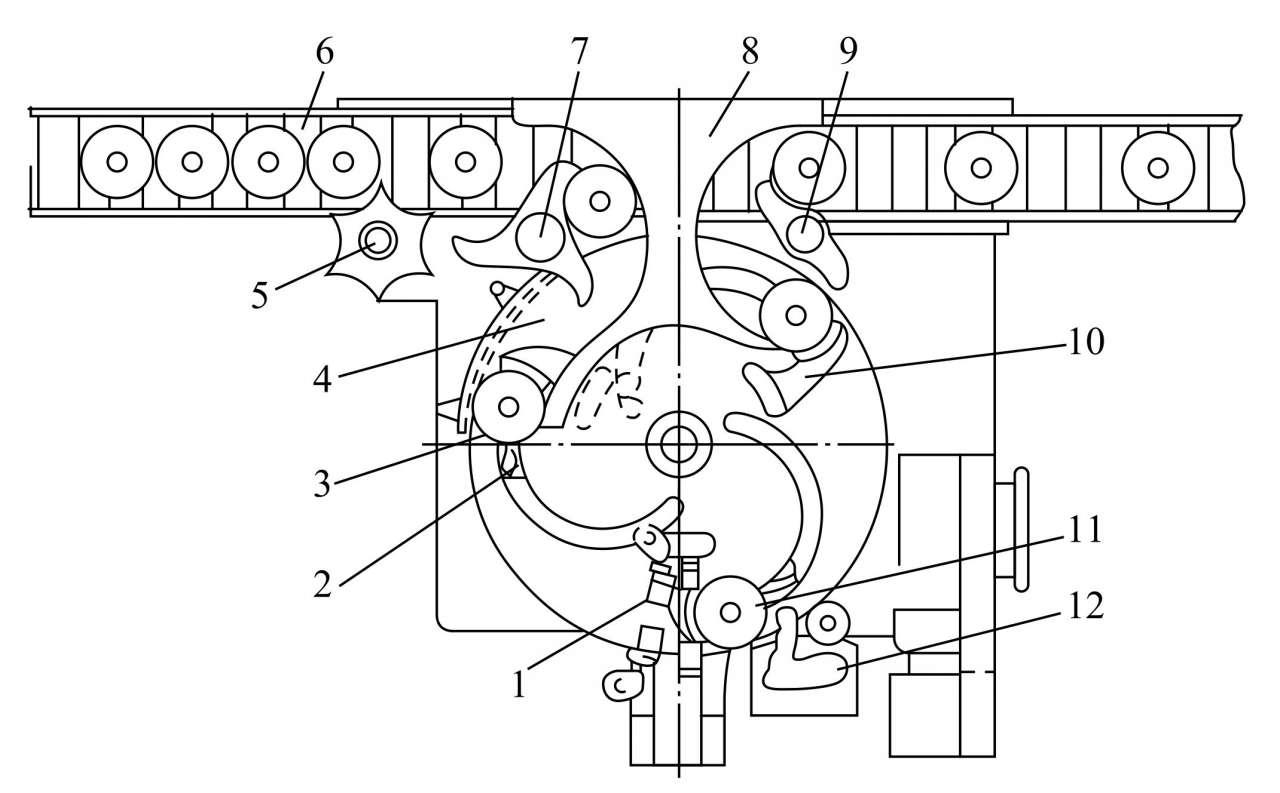 6
7
8
9
5
4
10
3
2
11
1
12