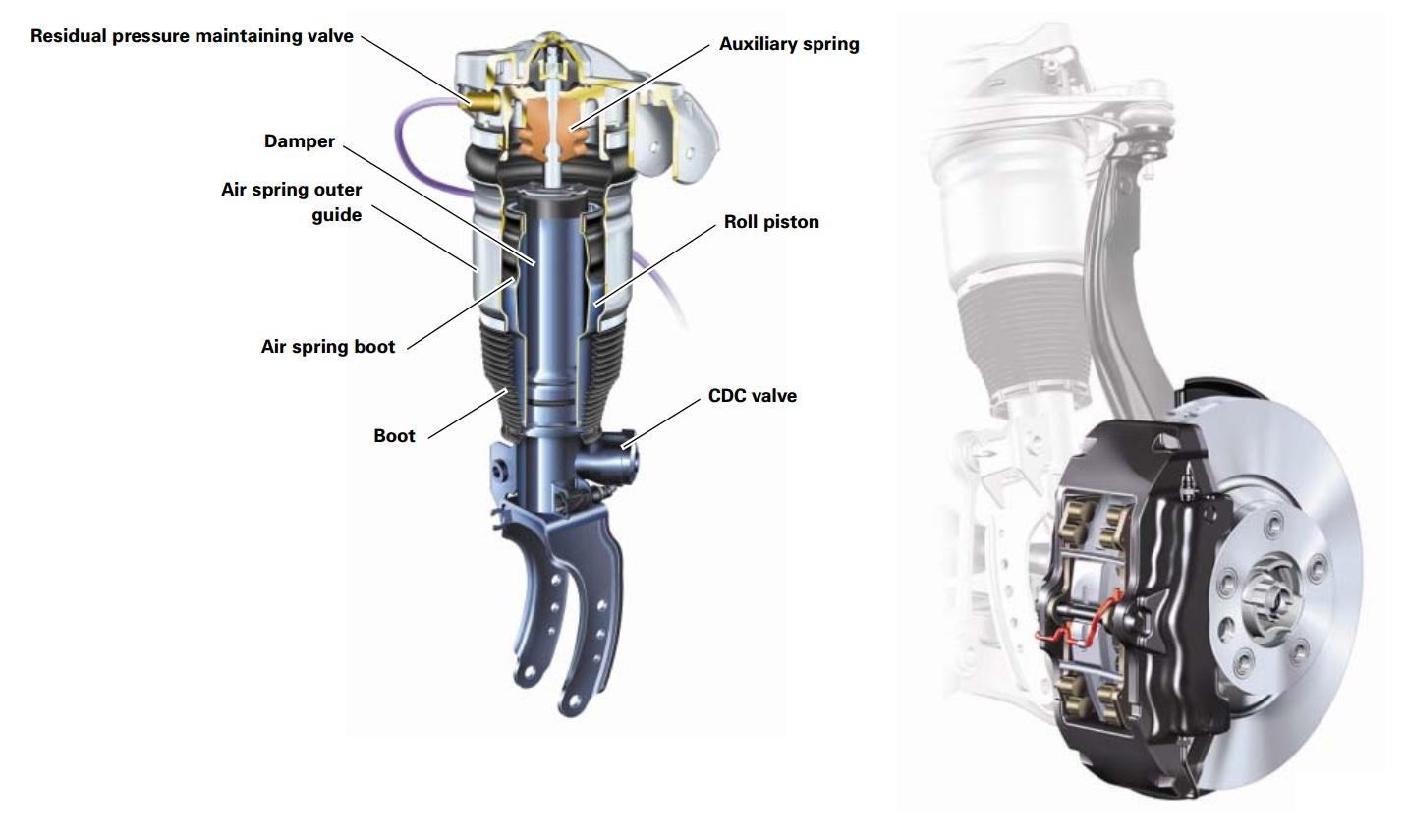 Residual pressure maintaining valve

Auxiliary spring

Damper

Air spring outer guide

Roll piston

Air spring boot

CDC valve

Boot