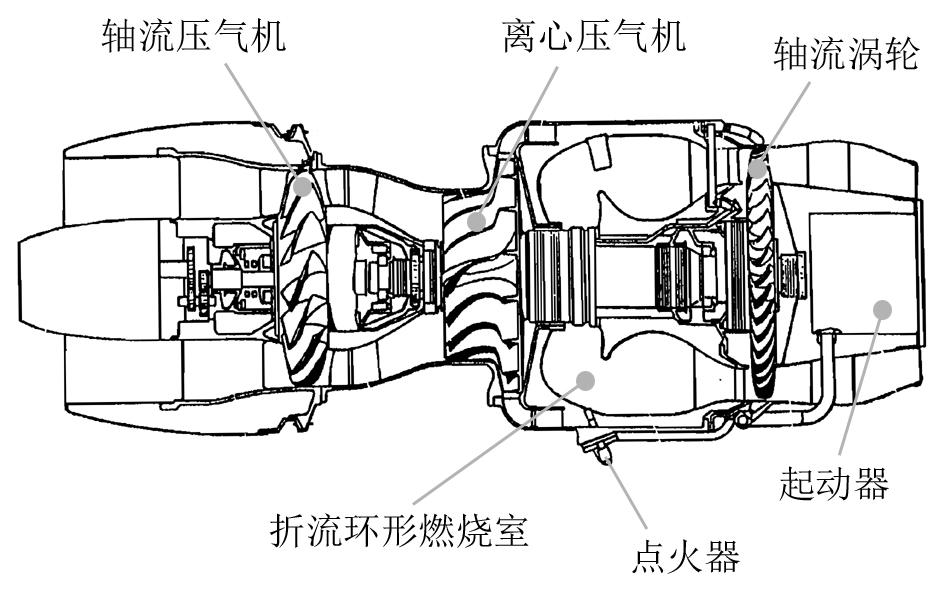 轴流压气机
离心压气机
轴流涡轮
起动器
折流环形燃烧室
点火器