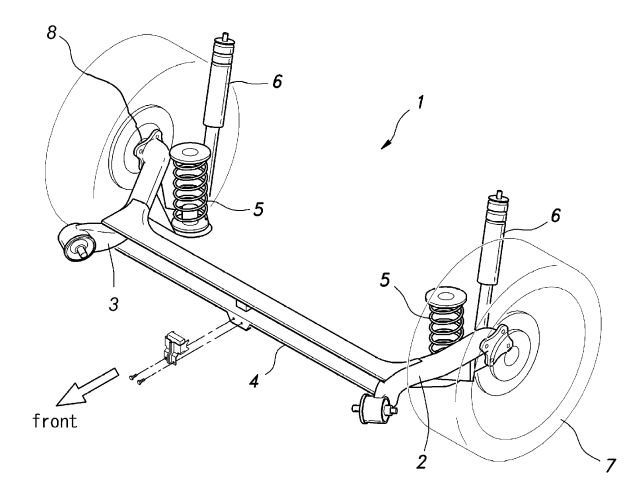 8
6
1
5
6
3
5
4
front
2
7