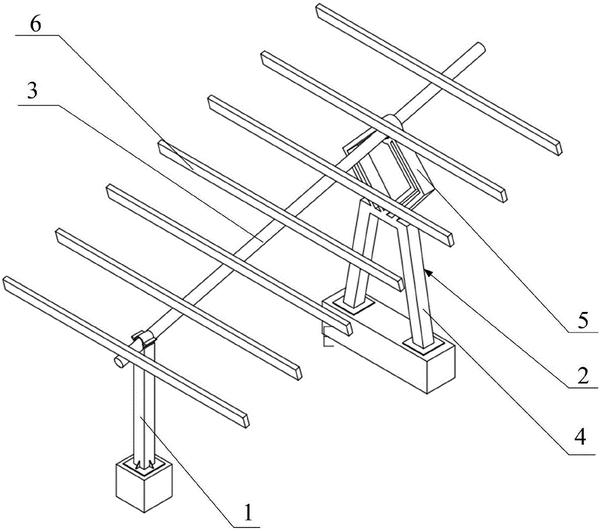 6
3
5
2
4
1