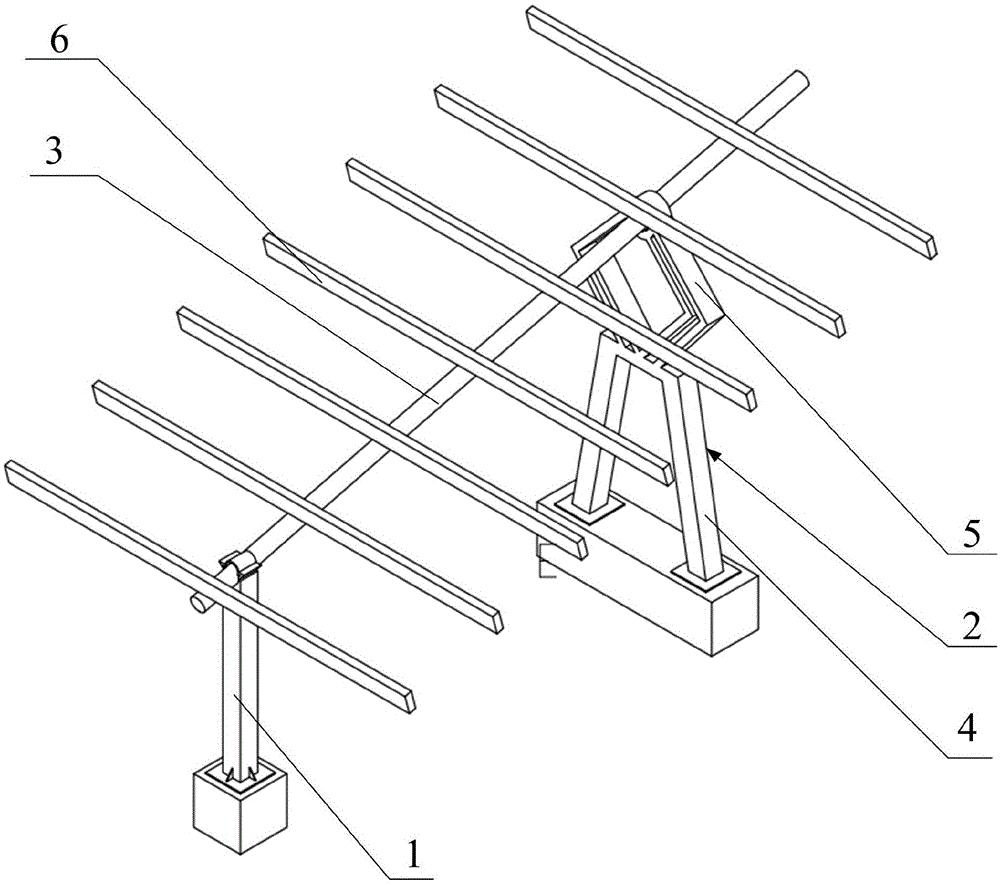 6
3
5
2
4
1