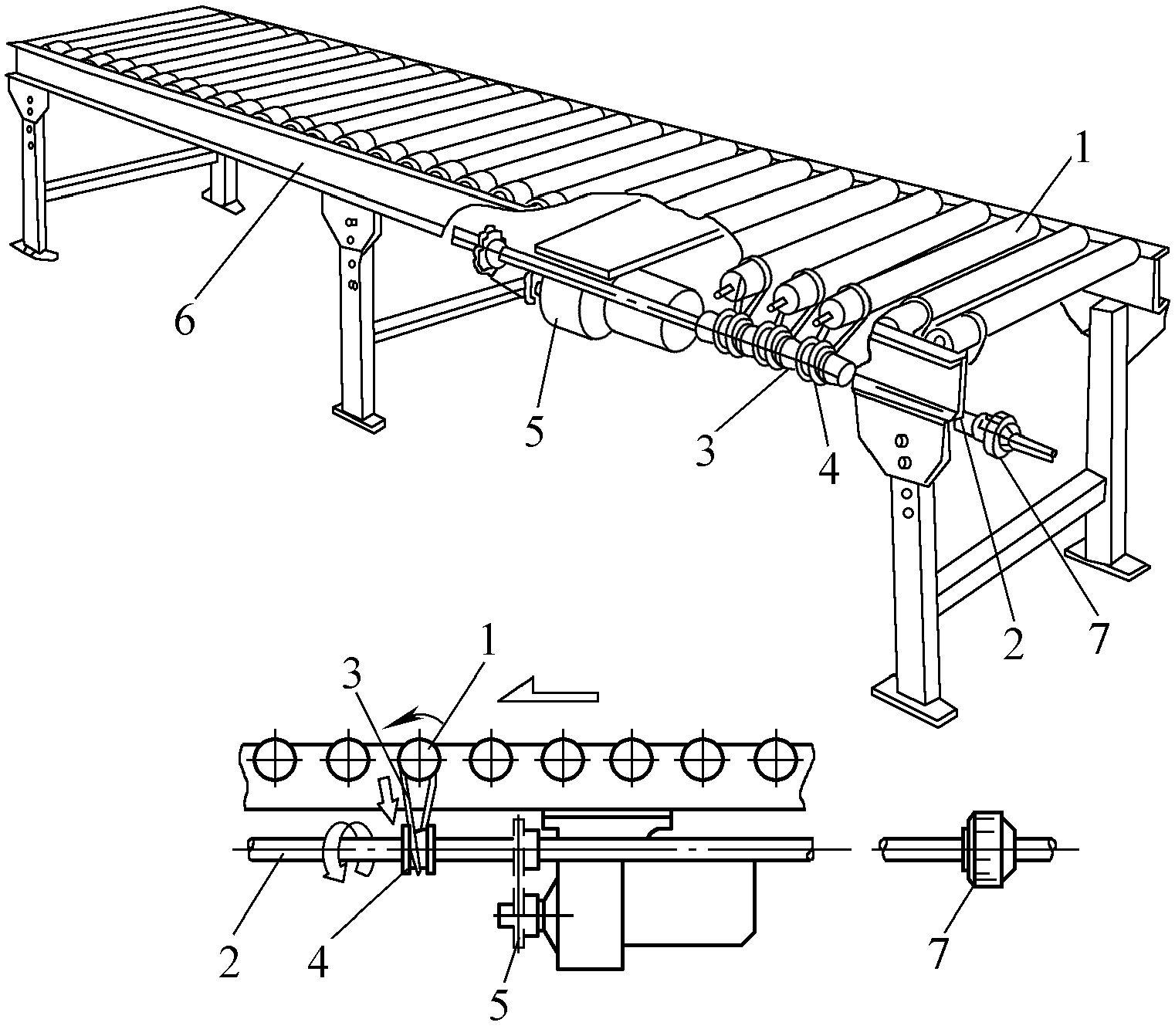 1
6
5
3
4
2
7
3
1
2
4
5
7