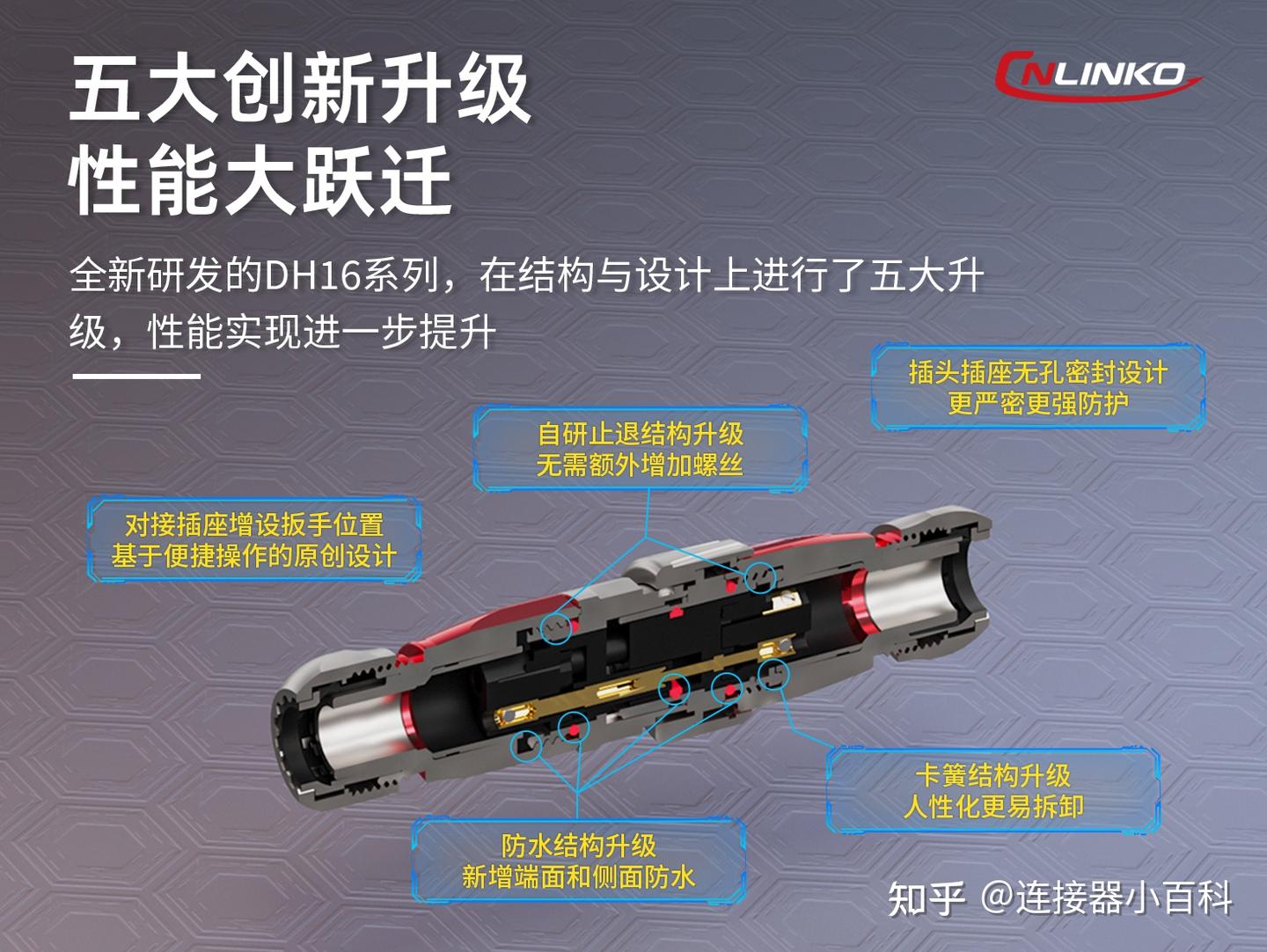 五大创新升级
性能大跃迁

CNLINKO

全新研发的DH16系列，在结构与设计上进行了五大升级，性能实现进一步提升

插头插座无孔密封设计
更严密更强防护

自研止退结构升级
无需额外增加螺丝

对接插座增设扳手位置
基于便捷操作的原创设计

卡簧结构升级
人性化更易拆卸

防水结构升级
新增端面和侧面防水

知乎 @连接器小百科