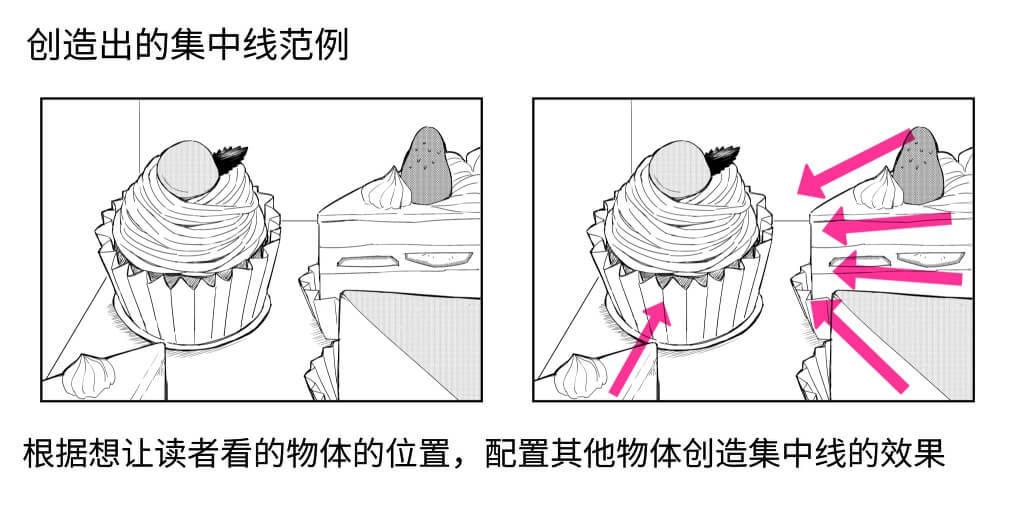 创造出的集中线范例

根据想让读者看的物体的位置，配置其他物体创造集中线的效果