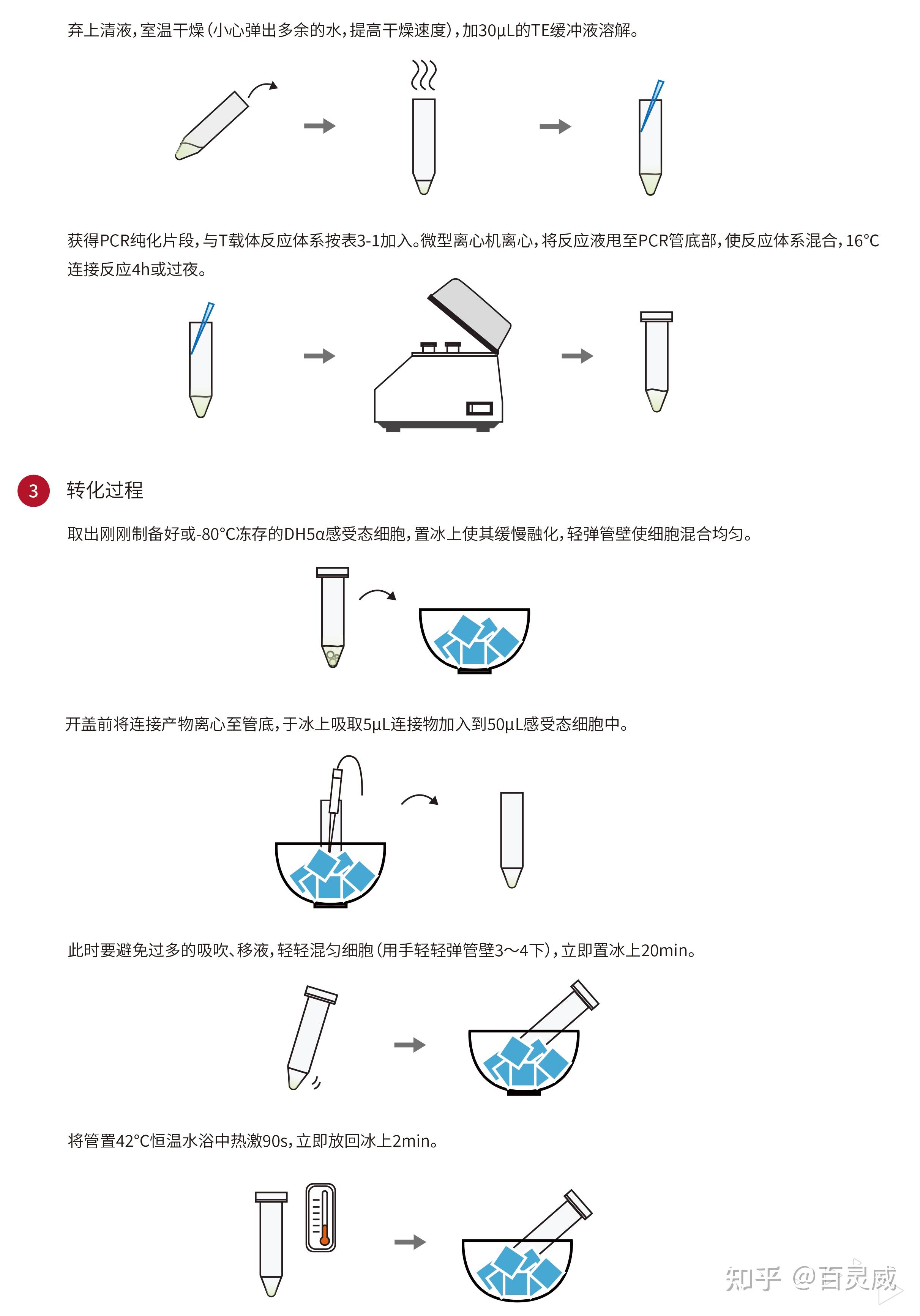 弃上清液，室温干燥（小心弹出多余的水，提高干燥速度），加30μL的TE缓冲液溶解。

获得PCR纯化片段，与T载体反应体系按表3-1加入。微型离心机离心，将反应液甩至PCR管底部，使反应体系混合，16°C连接反应4h或过夜。

3 转化过程

取出刚刚制备好或-80°C冻存的DH5α感受态细胞，置冰上使其缓慢融化，轻弹管壁使细胞混合均匀。

开盖前将连接产物离心至管底，于冰上吸取5μL连接物加入到50μL感受态细胞中。

此时要避免过多的吸吹、移液，轻轻混匀细胞（用手轻轻弹管壁3～4下），立即置冰上20min。

将管置42°C恒温水浴中热激90s，立即放回冰上2min。

知乎 @百灵威