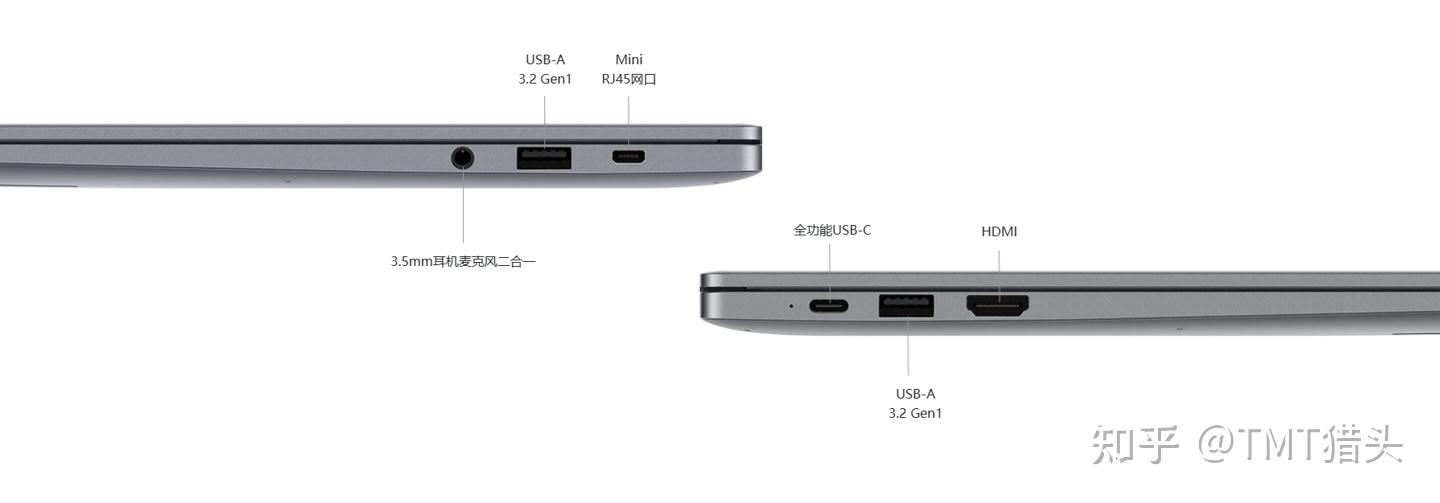 USB-A
3.2 Gen1

Mini
RJ45网口

3.5mm耳机麦克风二合一

全功能USB-C

HDMI

USB-A
3.2 Gen1

知乎 @TMT猎头