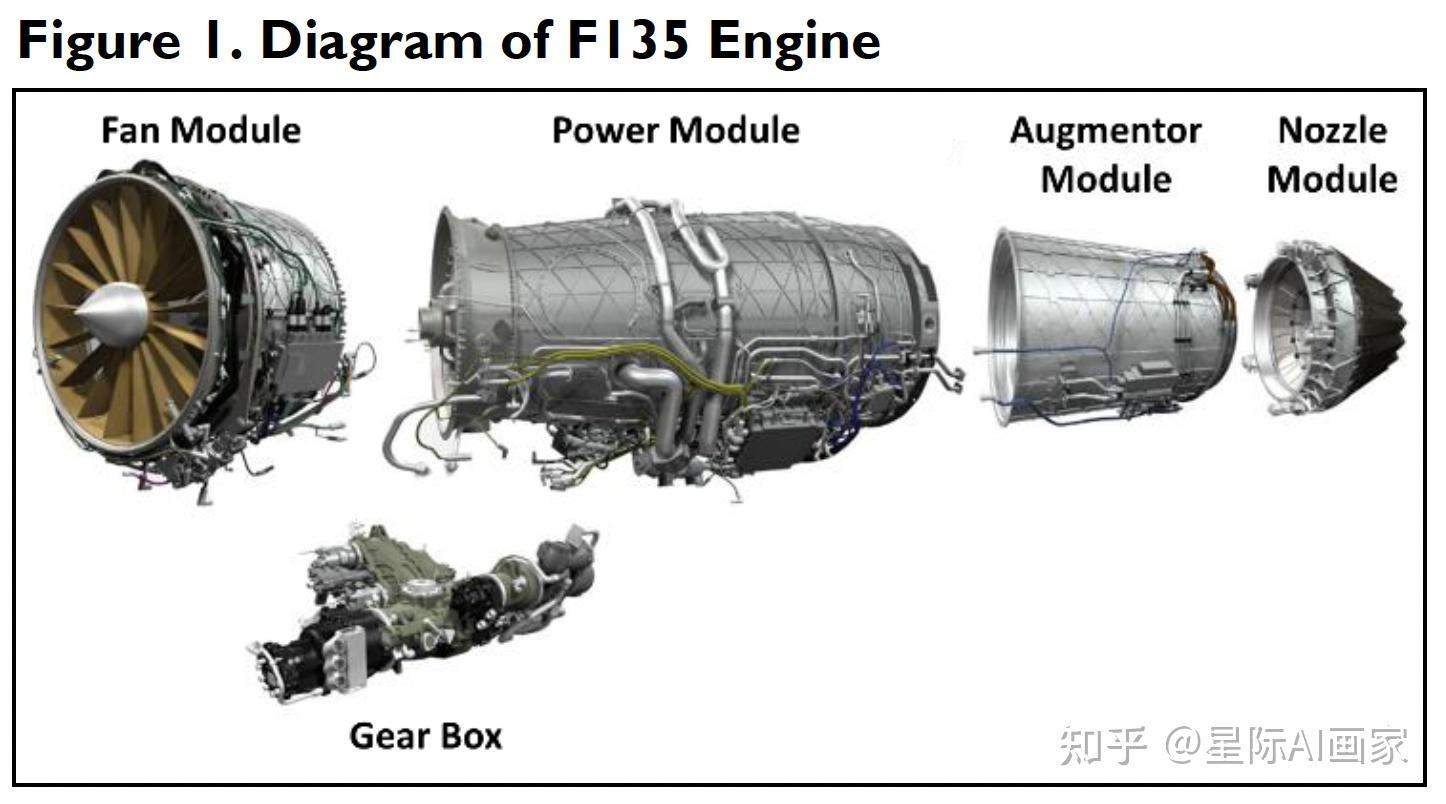 Figure 1. Diagram of F135 Engine

Fan Module

Power Module

Augmentor Module

Nozzle Module

Gear Box

知乎 @星际AI画家