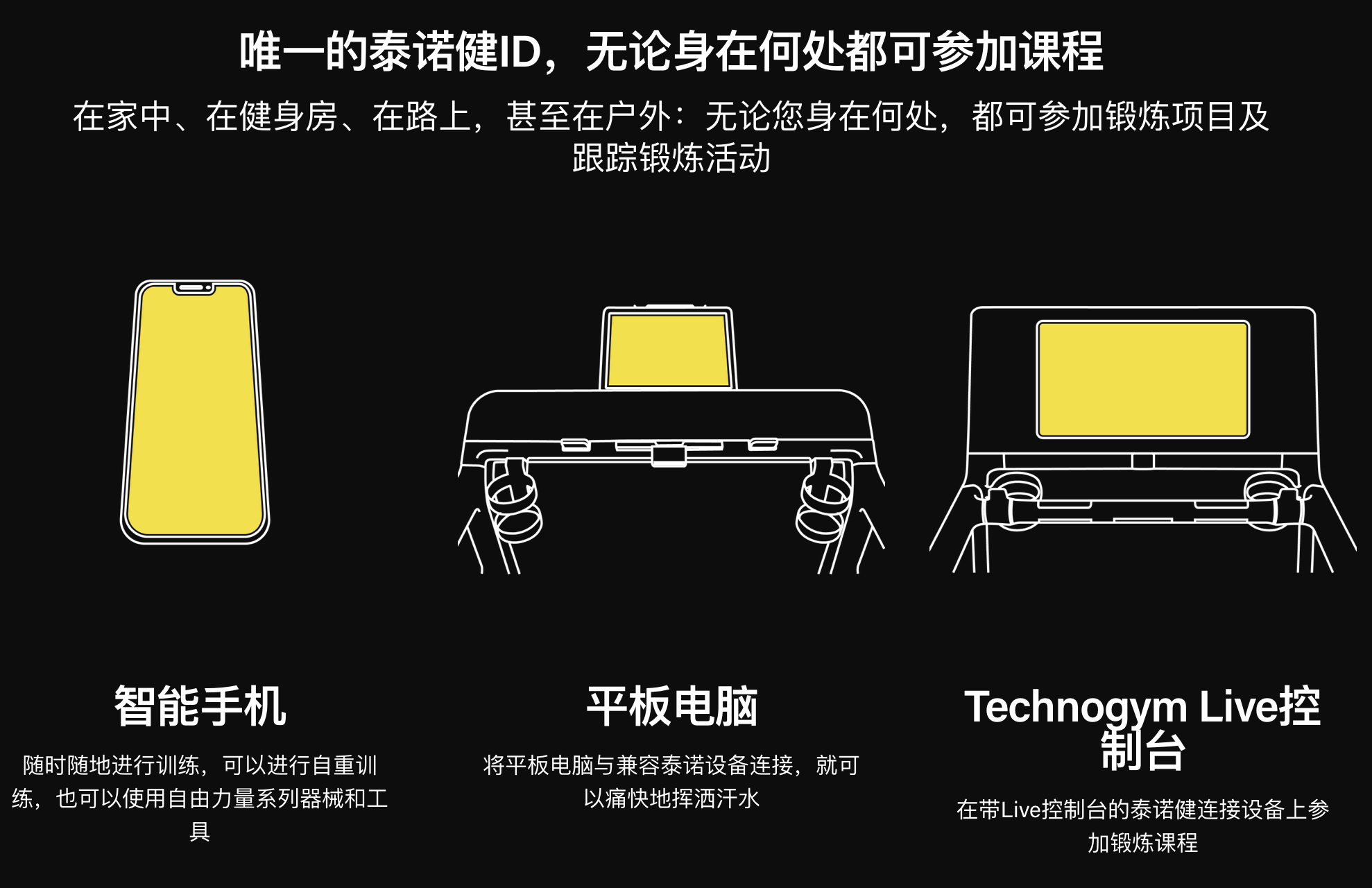 唯一的泰诺健ID，无论身在何处都可参加课程

在家中、在健身房、在路上，甚至在户外：无论您身在何处，都可参加锻炼项目及跟踪锻炼活动

智能手机

随时随地进行训练，可以进行自重训练，也可以使用自由力量系列器械和工具

平板电脑

将平板电脑与兼容泰诺设备连接，就可以痛快地挥洒汗水

Technogym Live控制台

在带Live控制台的泰诺健连接设备上参加锻炼课程