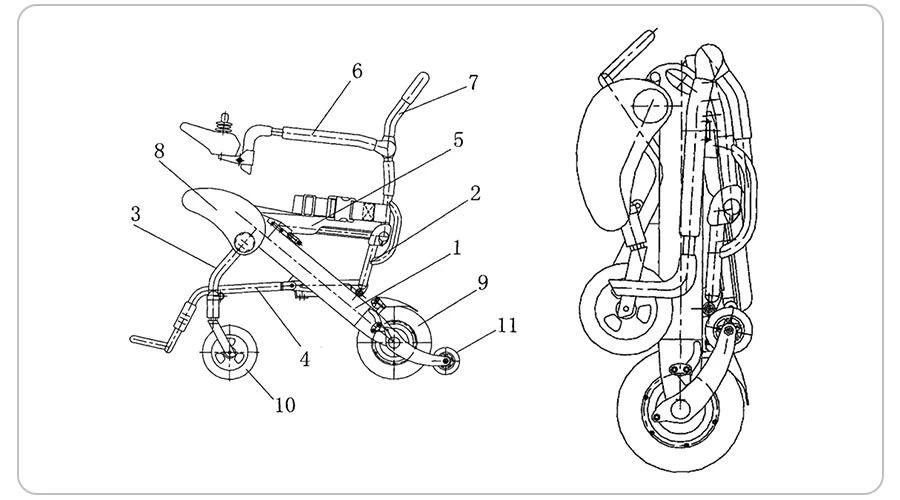 6
7
5
8
2
3
1
9
11
4
10