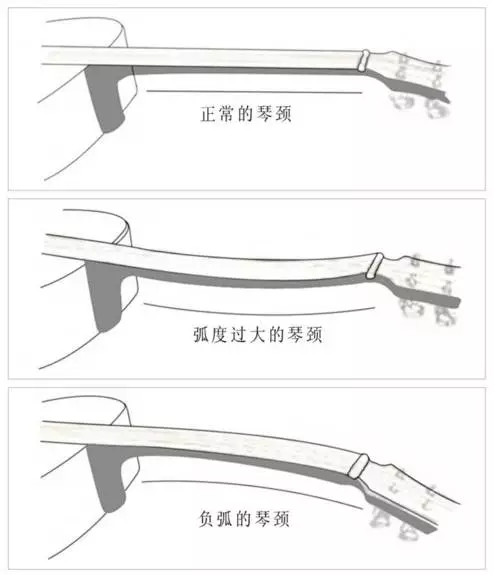 正常的琴颈

弧度过大的琴颈

负弧的琴颈