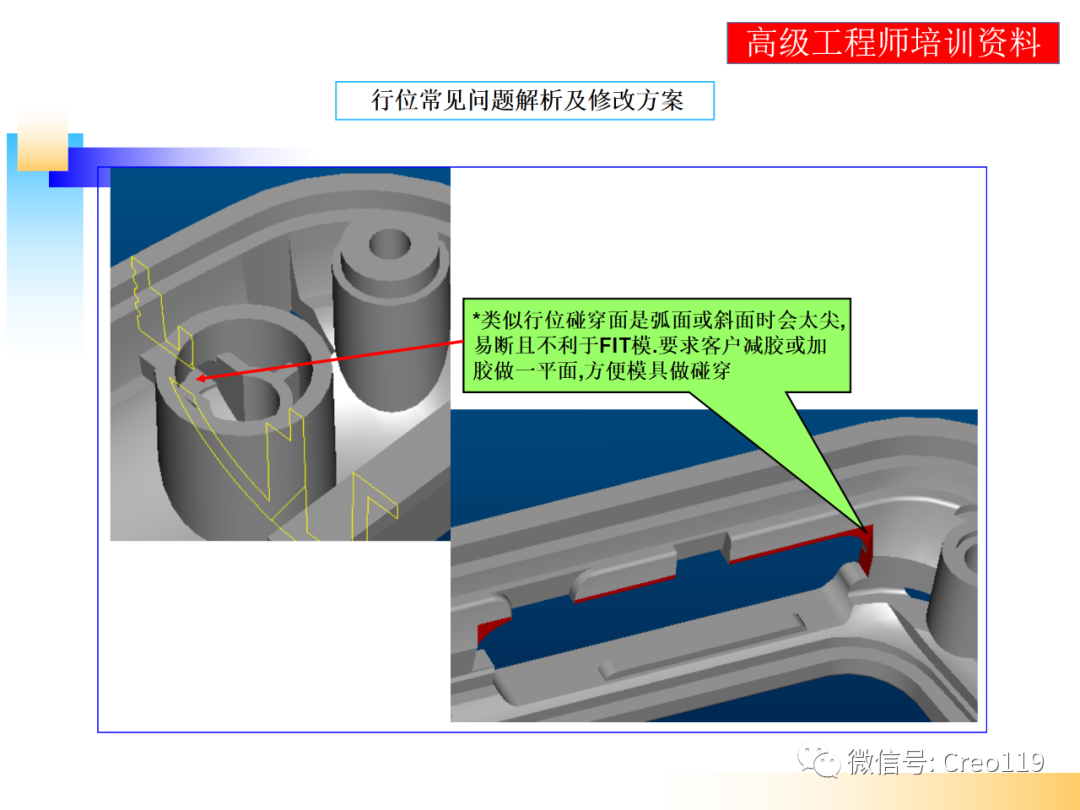 高级工程师培训资料

行位常见问题解析及修改方案

*类似行位碰穿面是弧面或斜面时会太尖,易断且不利于FIT模.要求客户减胶或加胶做一平面,方便模具做碰穿

微信号: Creo119