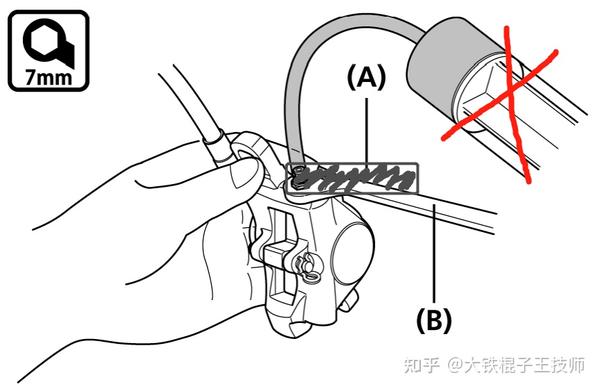 7mm

(A)

(B)

知乎 @大铁棍子王技师