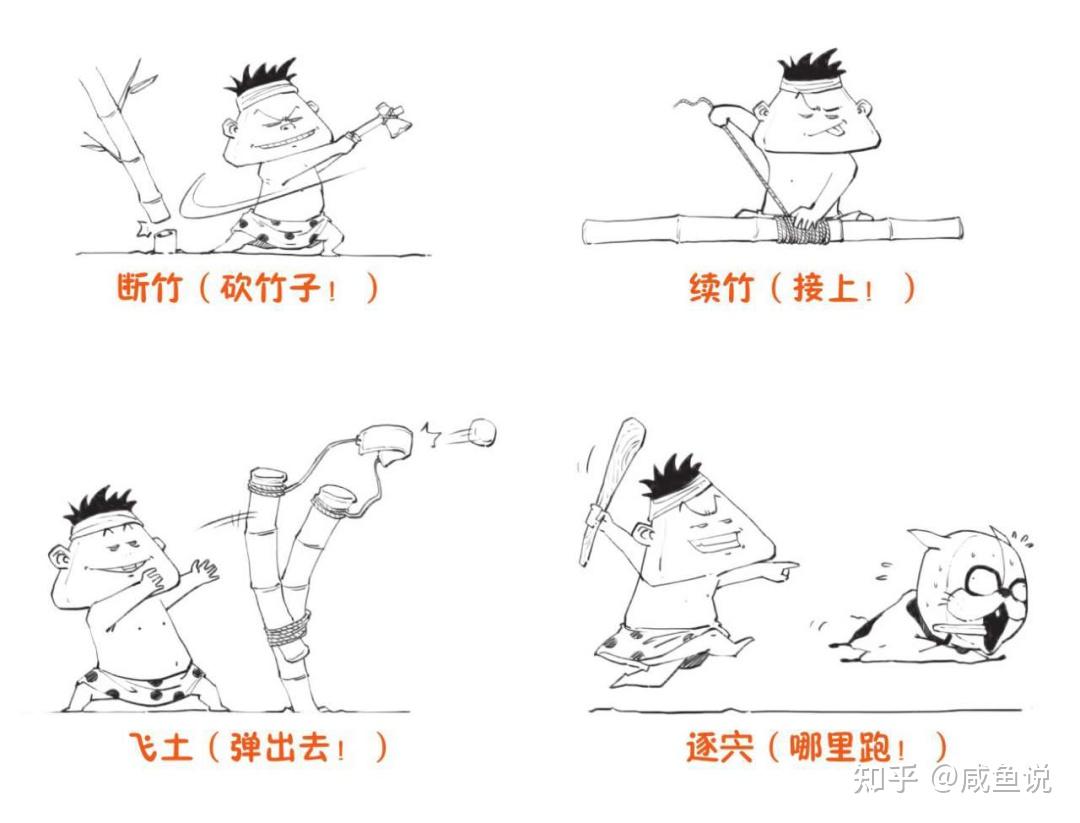 断竹（砍竹子！）

续竹（接上！）

飞土（弹出去！）

逐宍（哪里跑！）

知乎 @咸鱼说