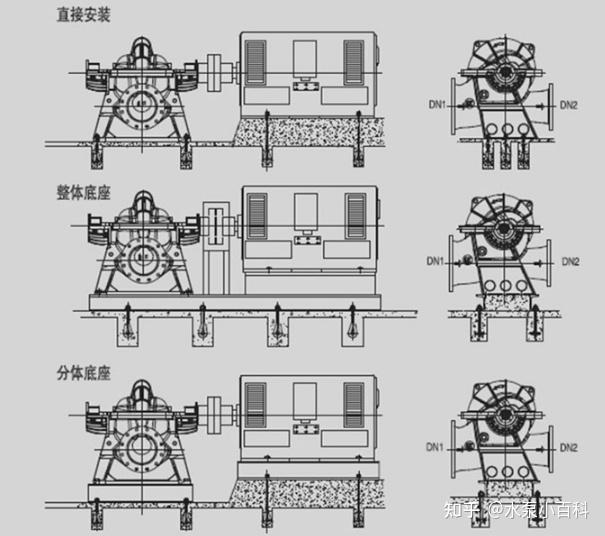 直接安装

DN1

DN2

整体底座

DN1

DN2

分体底座

DN1

DN2

知乎 @水泵小百科