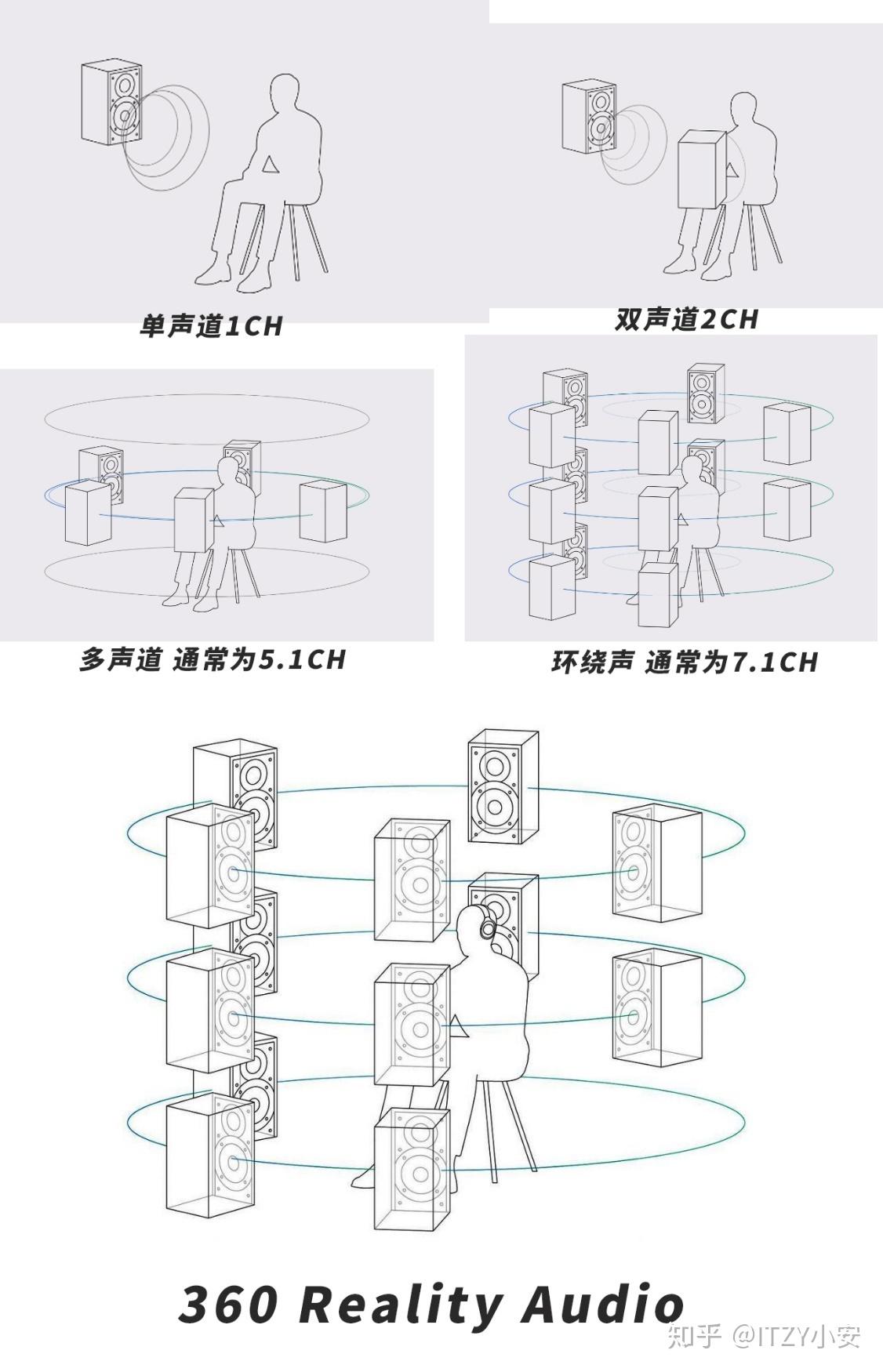 单声道1CH

双声道2CH

多声道 通常为5.1CH

环绕声 通常为7.1CH

360 Reality Audio

知乎 @ITZY小安