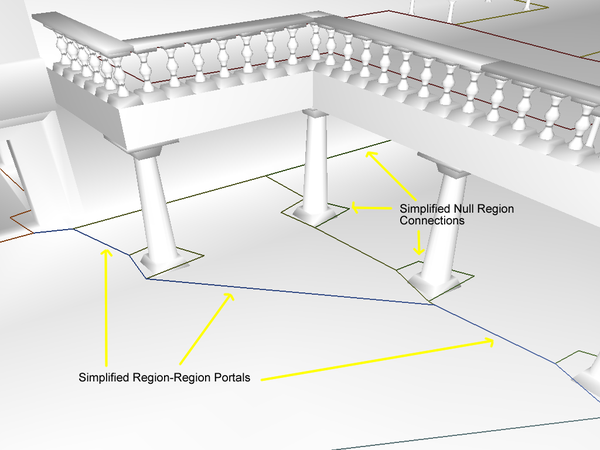 Simplified Null Region Connections

Simplified Region-Region Portals