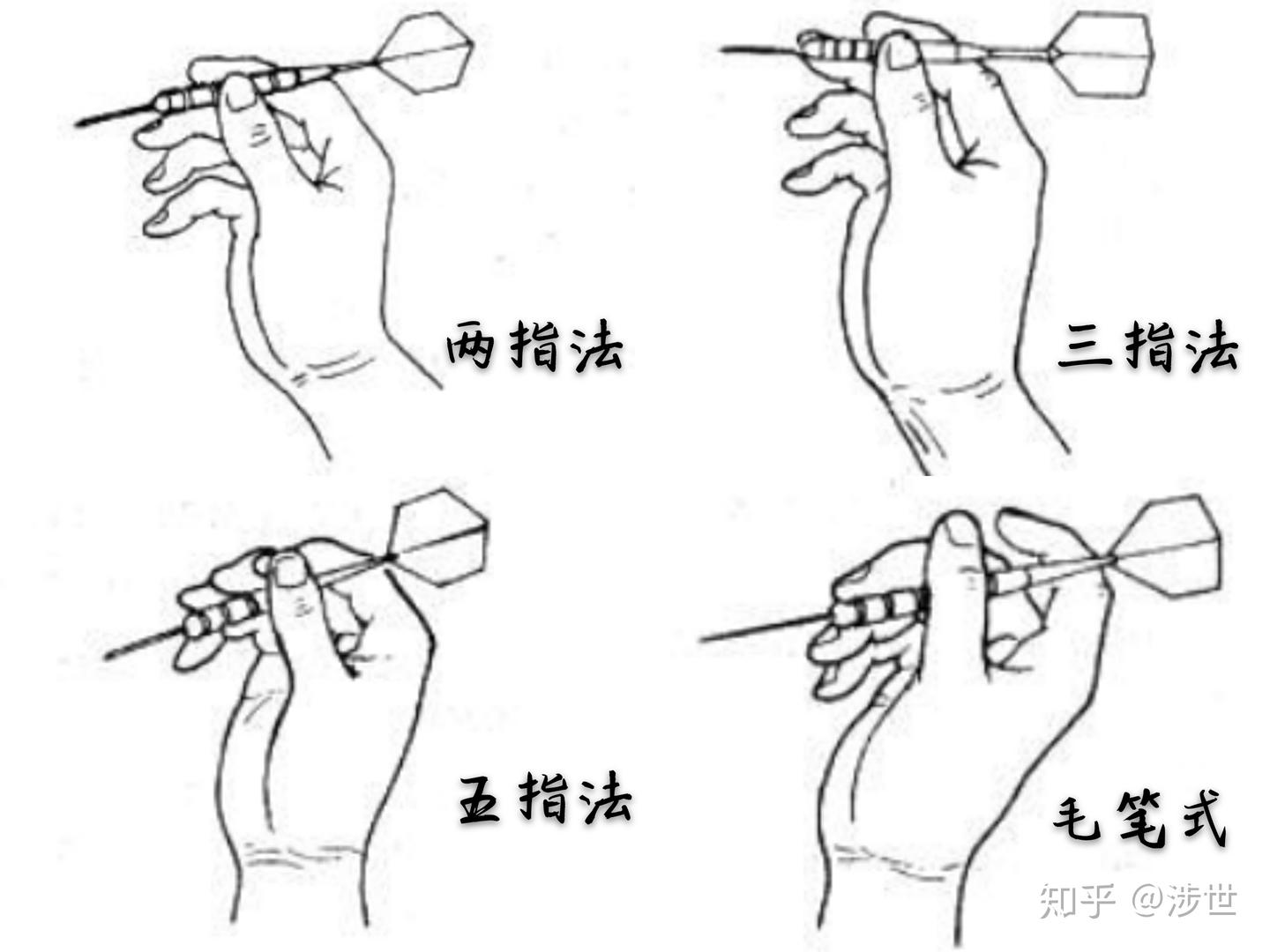 两指法

三指法

五指法

毛笔式

知乎 @涉世