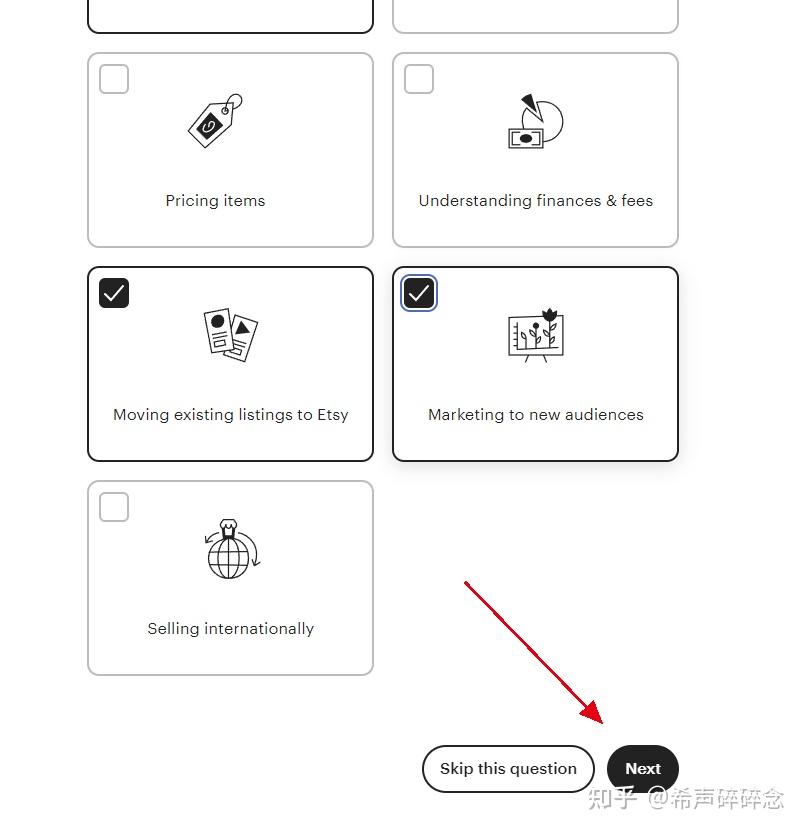 Pricing items

Understanding finances & fees

Moving existing listings to Etsy

Marketing to new audiences

Selling internationally

Skip this question

Next

知乎 @希声碎碎念