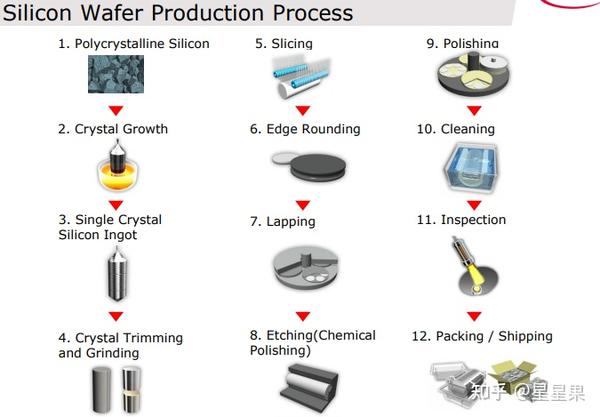 Silicon Wafer Production Process

1. Polycrystalline Silicon

2. Crystal Growth

3. Single Crystal Silicon Ingot

4. Crystal Trimming and Grinding

5. Slicing

6. Edge Rounding

7. Lapping

8. Etching(Chemical Polishing)

9. Polishing

10. Cleaning

11. Inspection

12. Packing / Shipping

知乎 @星星果