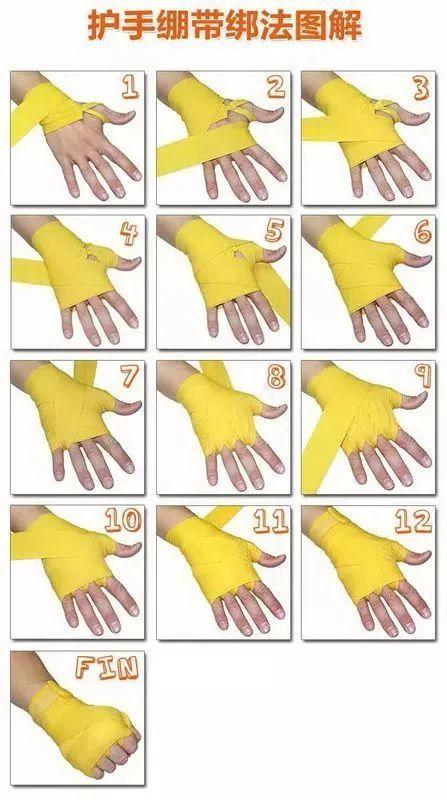 护手绷带绑法图解

1

2

3

4

5

6

7

8

9

10

11

12

FIN