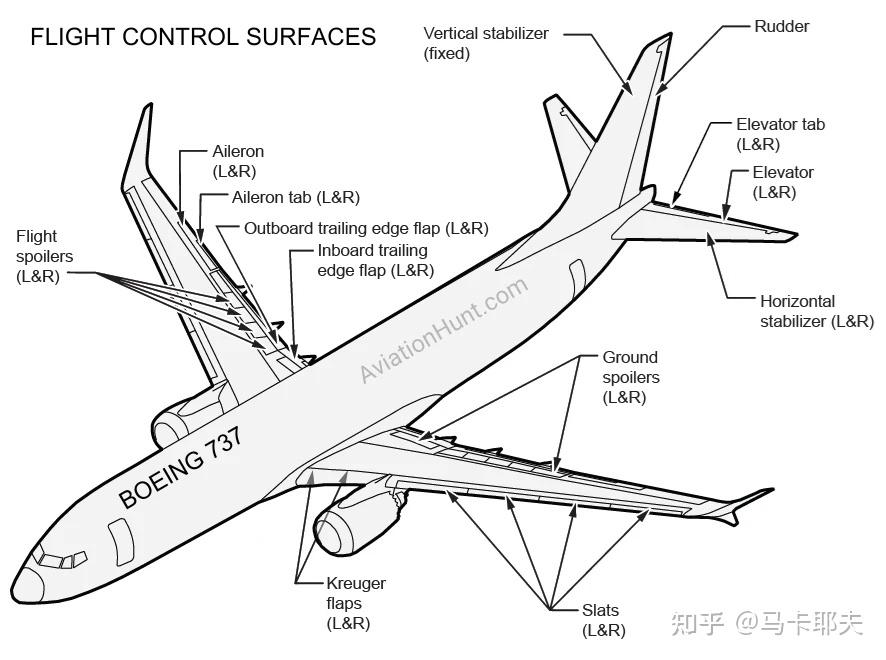 FLIGHT CONTROL SURFACES

Vertical stabilizer (fixed)

Rudder

Elevator tab (L&R)

Elevator (L&R)

Horizontal stabilizer (L&R)

Aileron (L&R)

Aileron tab (L&R)

Outboard trailing edge flap (L&R)

Inboard trailing edge flap (L&R)

Flight spoilers (L&R)

AviationHunt.com

Ground spoilers (L&R)

BOEING 737

Kreuger flaps (L&R)

Slats (L&R)

知乎 @马卡耶夫