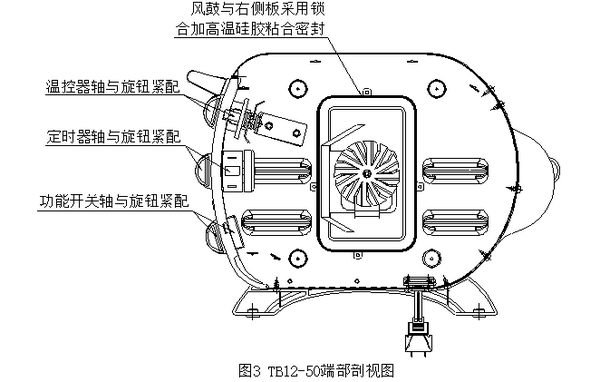 风鼓与右侧板采用锁合加高温硅胶粘合密封

温控器轴与旋钮紧配

定时器轴与旋钮紧配

功能开关轴与旋钮紧配

图3 TB12-50端部剖视图