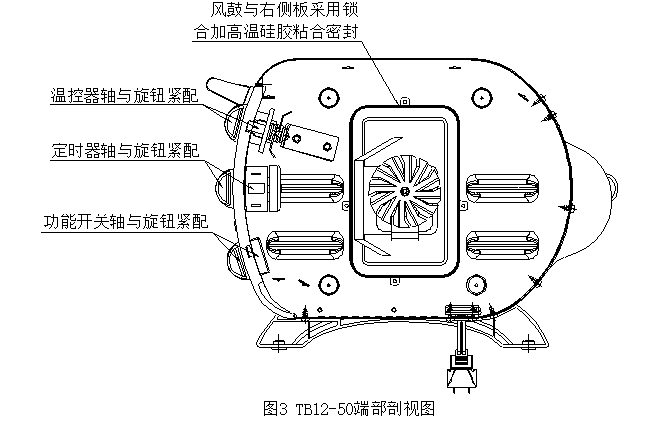 风鼓与右侧板采用锁合加高温硅胶粘合密封

温控器轴与旋钮紧配

定时器轴与旋钮紧配

功能开关轴与旋钮紧配

图3 TB12-50端部剖视图