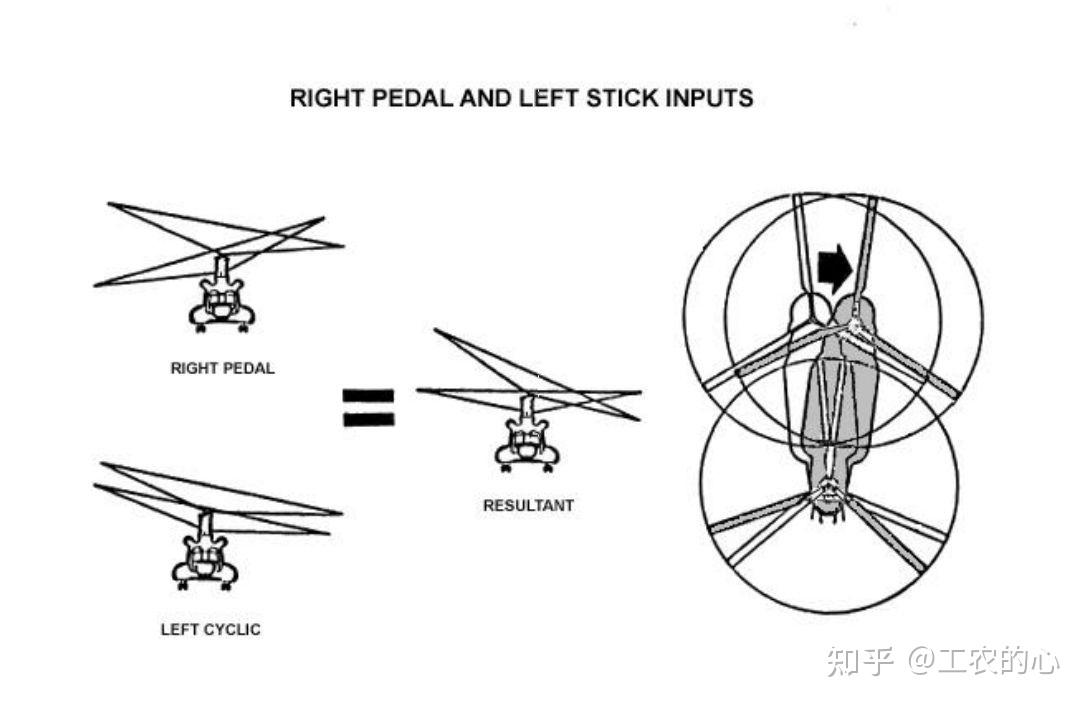 RIGHT PEDAL AND LEFT STICK INPUTS

RIGHT PEDAL

LEFT CYCLIC

RESULTANT

知乎 @工农的心