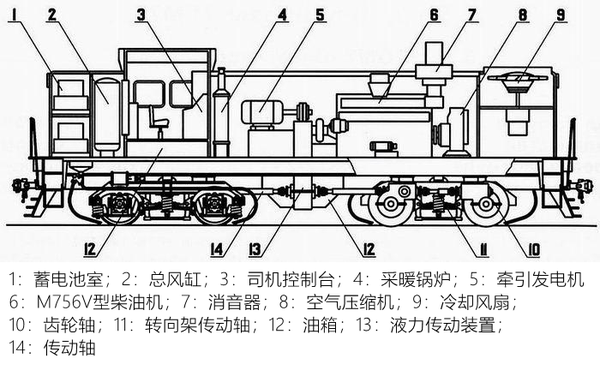 1 2 3 4 5 6 7 8 9

12 14 13 12 11 10

1：蓄电池室；2：总风缸；3：司机控制台；4：采暖锅炉；5：牵引发电机
6：M756V型柴油机；7：消音器；8：空气压缩机；9：冷却风扇；
10：齿轮轴；11：转向架传动轴；12：油箱；13：液力传动装置；
14：传动轴