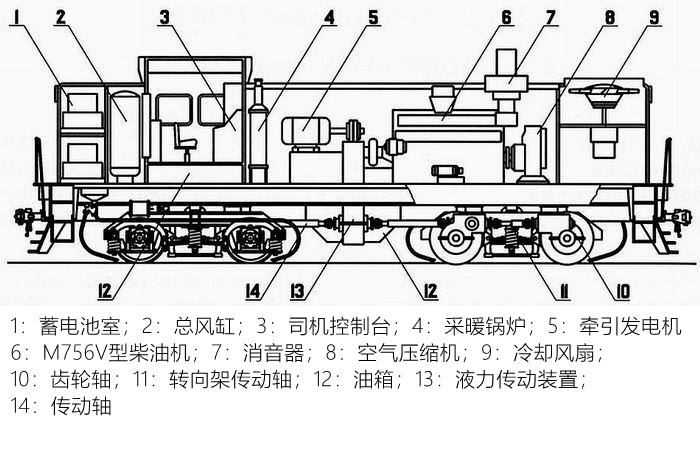 1 2 3 4 5 6 7 8 9

12 14 13 12 11 10

1：蓄电池室；2：总风缸；3：司机控制台；4：采暖锅炉；5：牵引发电机
6：M756V型柴油机；7：消音器；8：空气压缩机；9：冷却风扇；
10：齿轮轴；11：转向架传动轴；12：油箱；13：液力传动装置；
14：传动轴